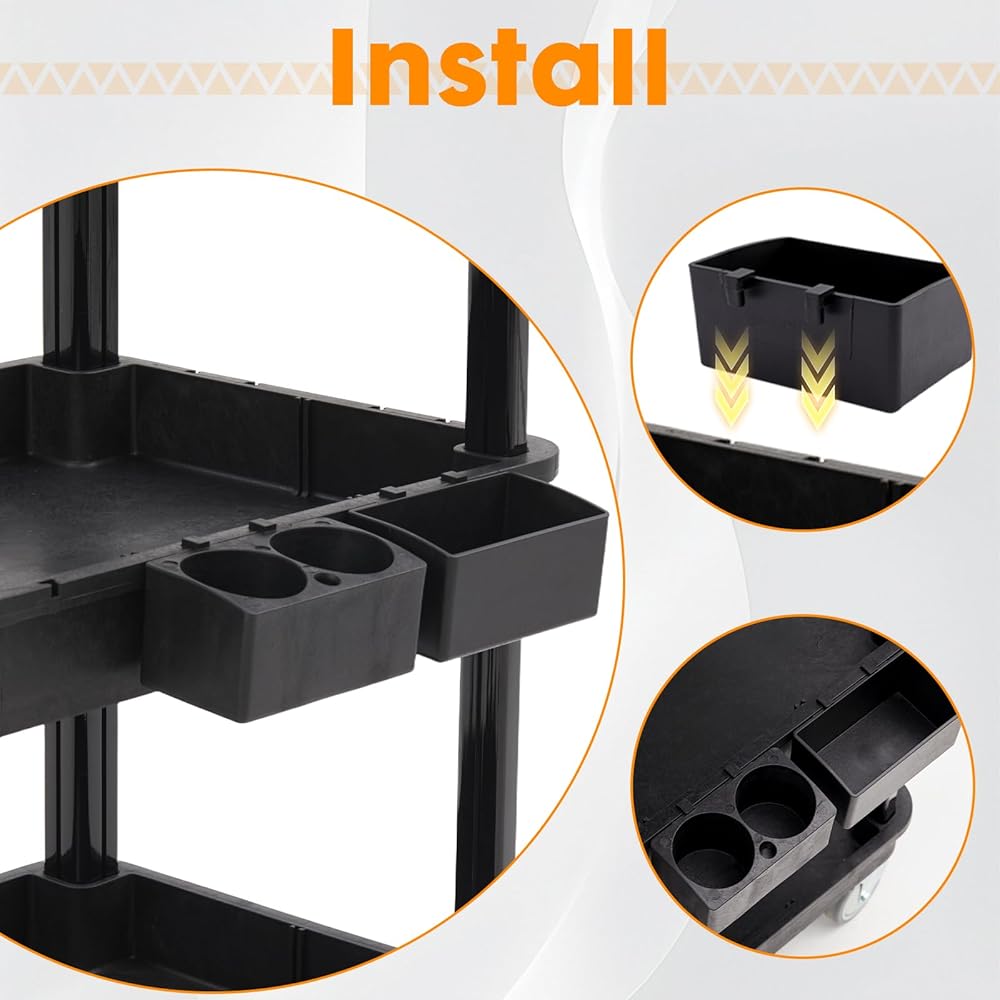 Install