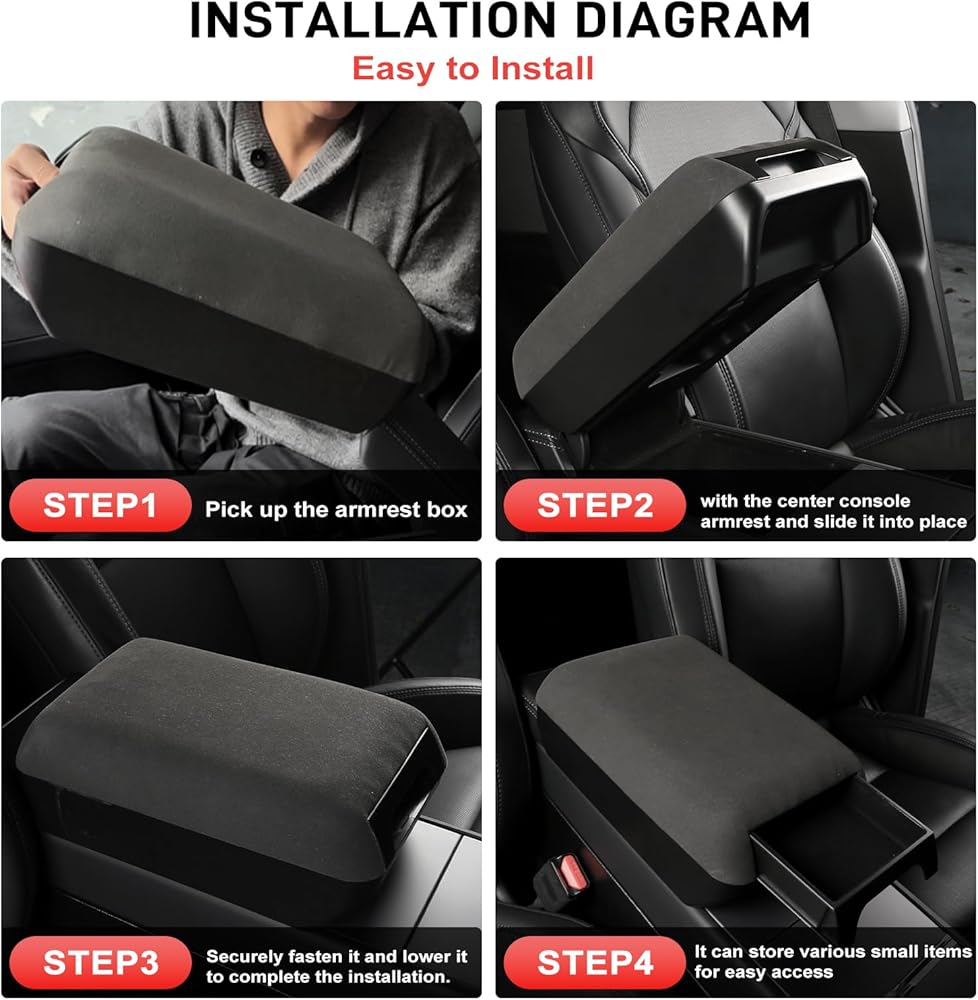 INSTALLATION DIAGRAM
Easy to Install

STEP1
Pick up the armrest box

STEP2
with the center console armrest and slide it into place

STEP3
Securely fasten it and lower it to complete the installation.

STEP4
It can store various small items for easy access