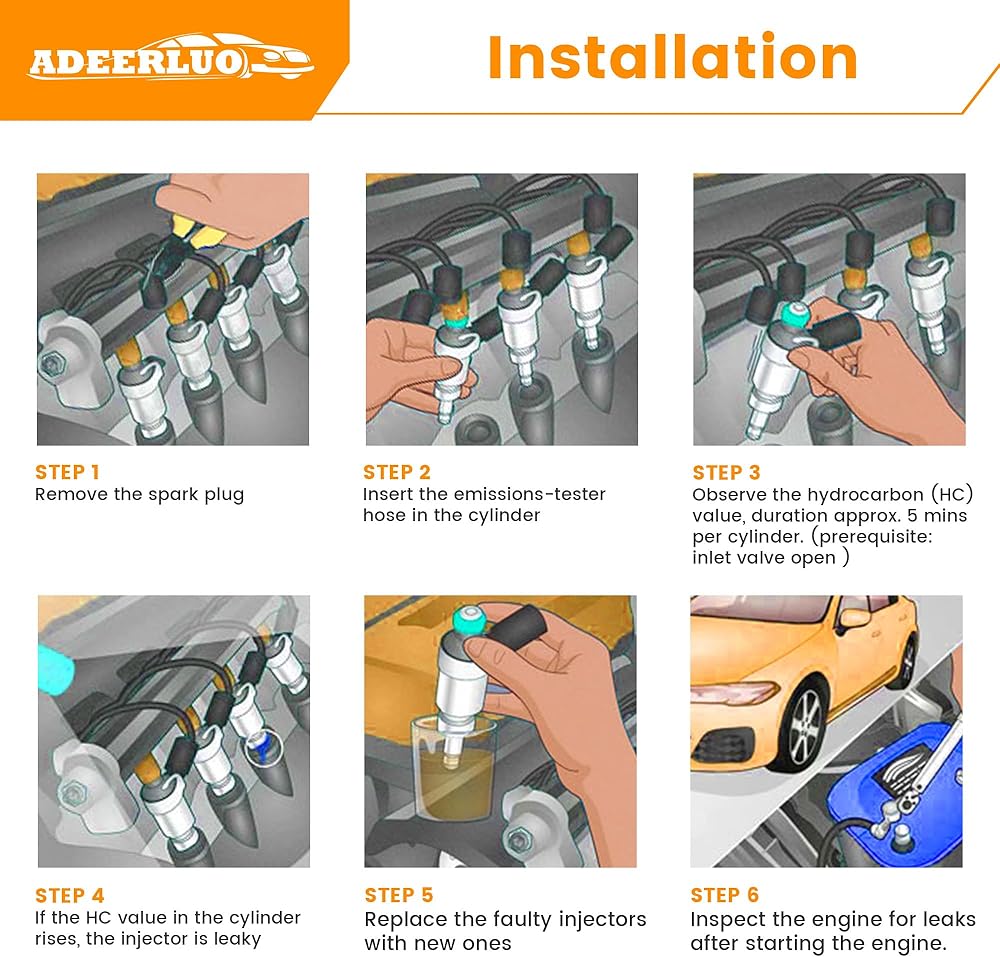 ADEERLUO

Installation

STEP 1
Remove the spark plug

STEP 2
Insert the emissions-tester hose in the cylinder

STEP 3
Observe the hydrocarbon (HC) value, duration approx. 5 mins per cylinder. (prerequisite: inlet valve open )

STEP 4
If the HC value in the cylinder rises, the injector is leaky

STEP 5
Replace the faulty injectors with new ones

STEP 6
Inspect the engine for leaks after starting the engine.