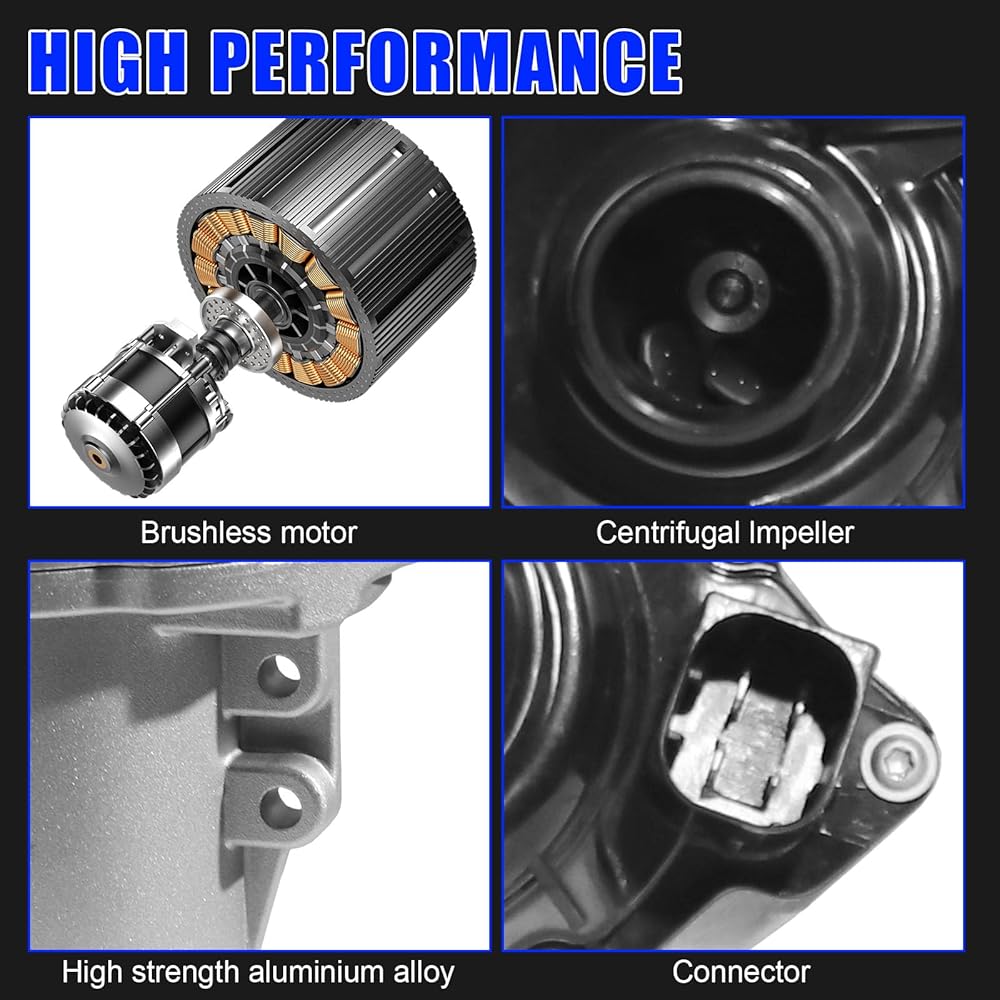 HIGH PERFORMANCE

Brushless motor

Centrifugal Impeller

High strength aluminium alloy

Connector