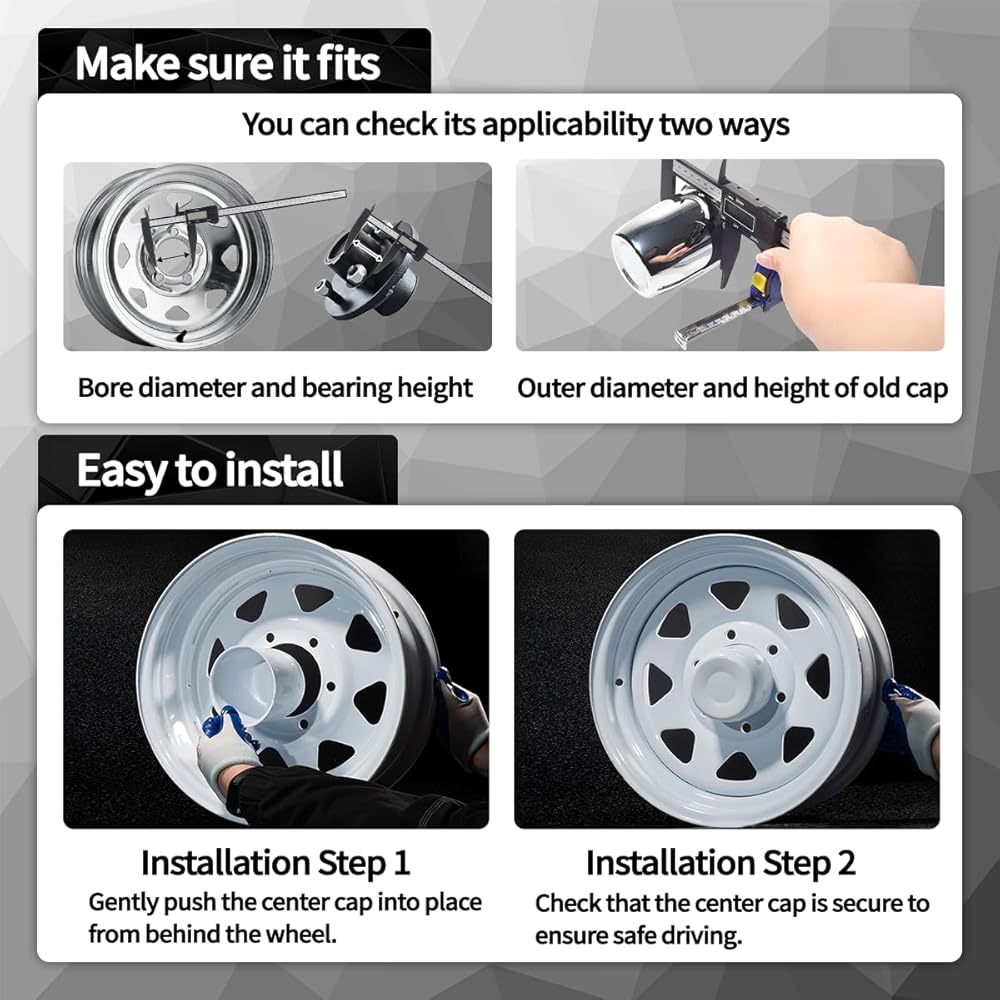 Make sure it fits

You can check its applicability two ways

Bore diameter and bearing height

Outer diameter and height of old cap

Easy to install

Installation Step 1

Gently push the center cap into place from behind the wheel.

Installation Step 2

Check that the center cap is secure to ensure safe driving.