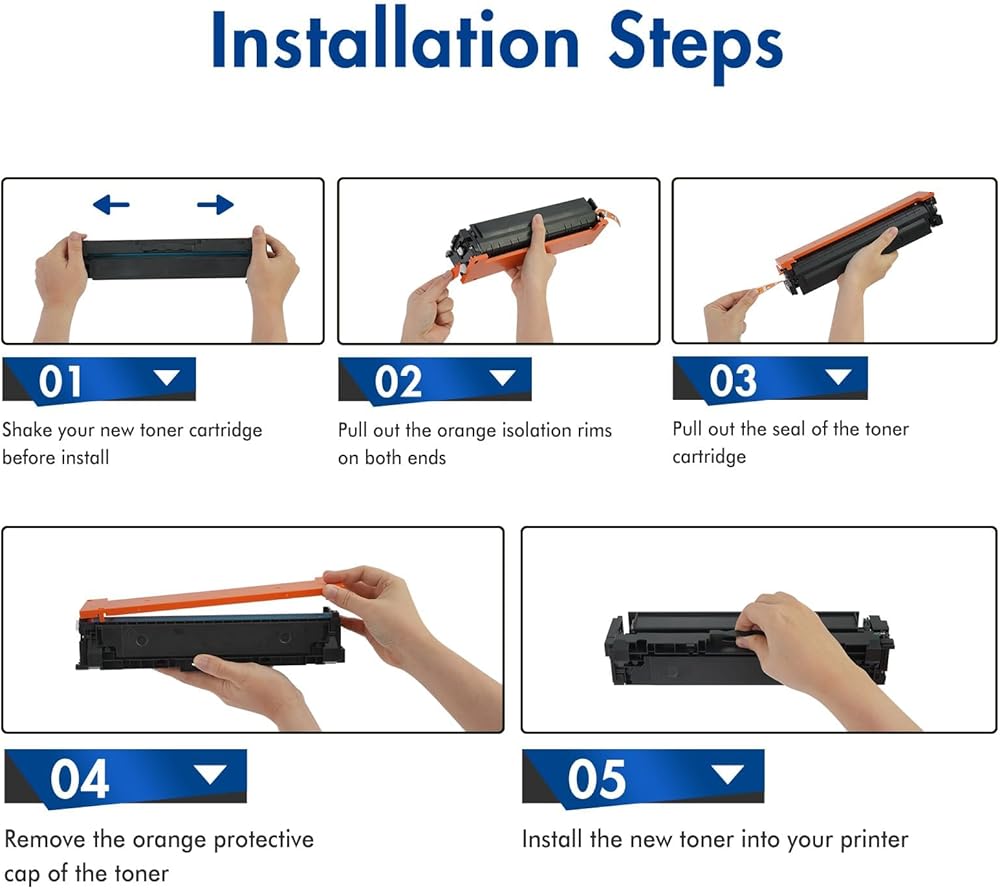 Installation Steps

01

Shake your new toner cartridge before install

02

Pull out the orange isolation rims on both ends

03

Pull out the seal of the toner cartridge

04

Remove the orange protective cap of the toner

05

Install the new toner into your printer