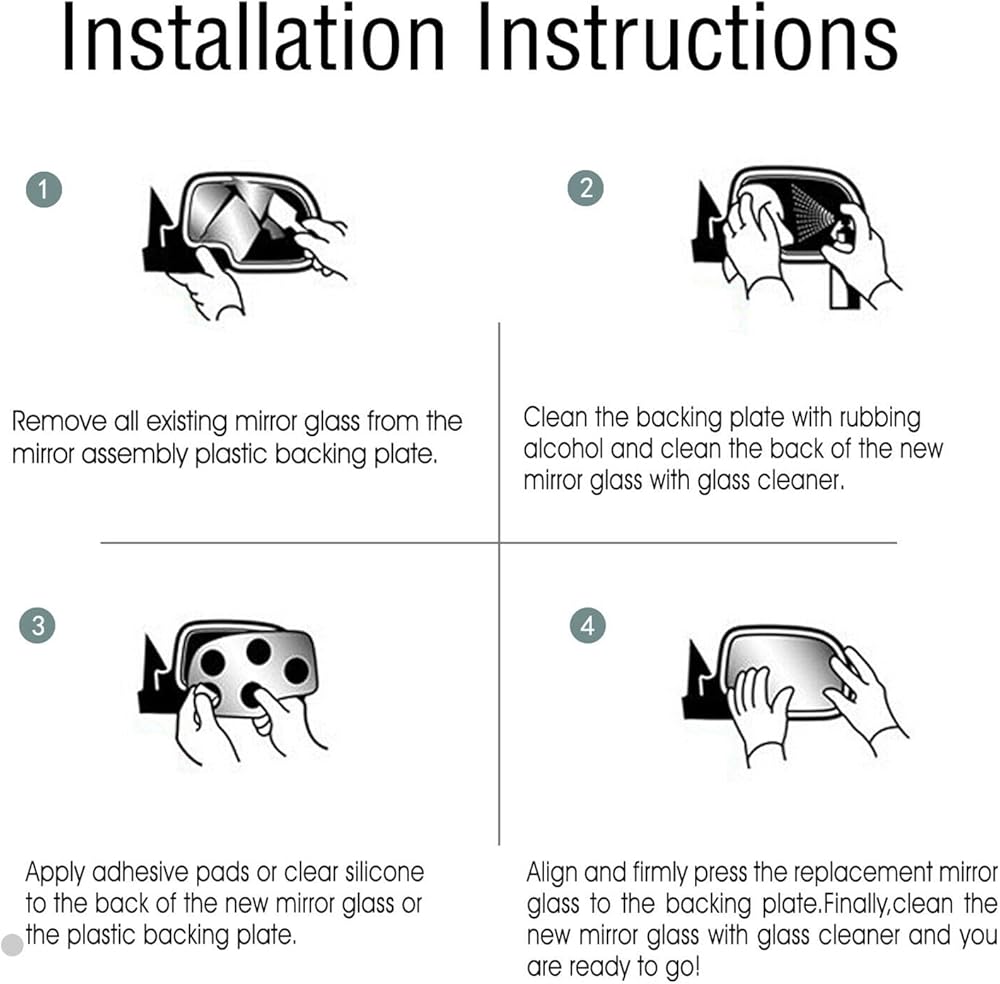 Installation Instructions

1

Remove all existing mirror glass from the mirror assembly plastic backing plate.

2

Clean the backing plate with rubbing alcohol and clean the back of the new mirror glass with glass cleaner.

3

Apply adhesive pads or clear silicone to the back of the new mirror glass or the plastic backing plate.

4

Align and firmly press the replacement mirror glass to the backing plate.Finally,clean the new mirror glass with glass cleaner and you are ready to go!