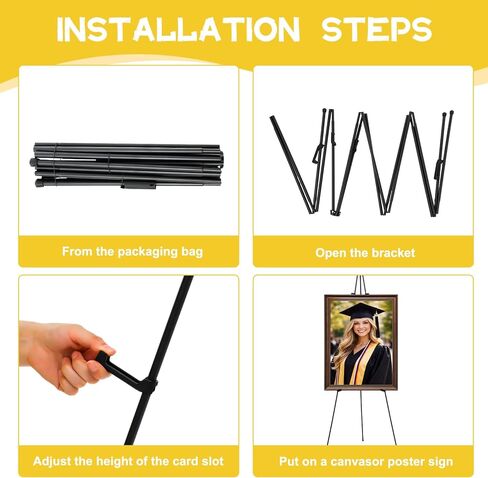 INSTALLATION STEPS

From the packaging bag

Open the bracket

Adjust the height of the card slot

Put on a canvasor poster sign