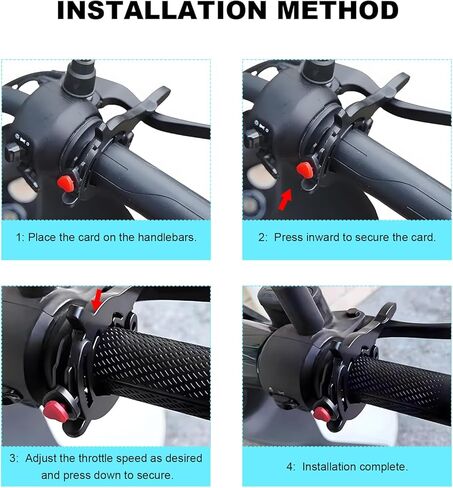 INSTALLATION METHOD

1: Place the card on the handlebars.

2: Press inward to secure the card.

3: Adjust the throttle speed as desired and press down to secure.

4: Installation complete.