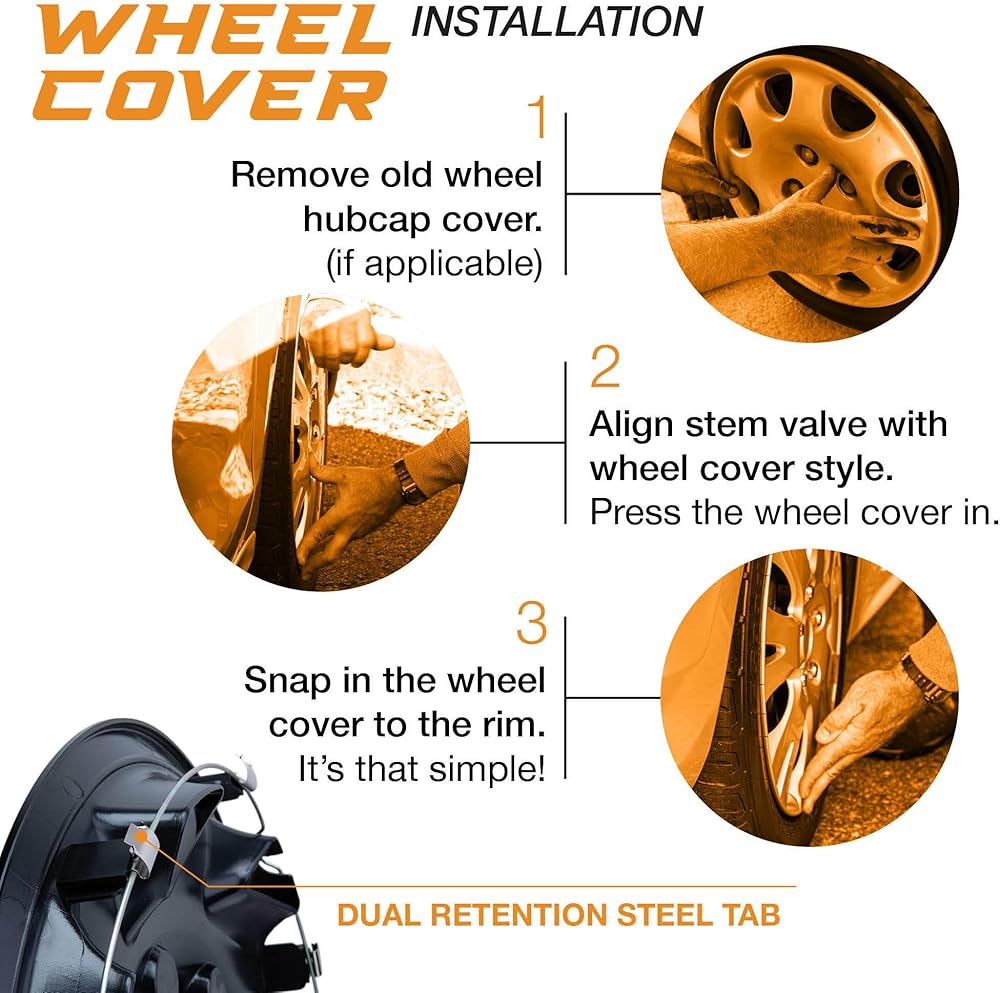 WHEEL COVER INSTALLATION

1

Remove old wheel hubcap cover. (if applicable)

2

Align stem valve with wheel cover style. Press the wheel cover in.

3

Snap in the wheel cover to the rim. It's that simple!

DUAL RETENTION STEEL TAB