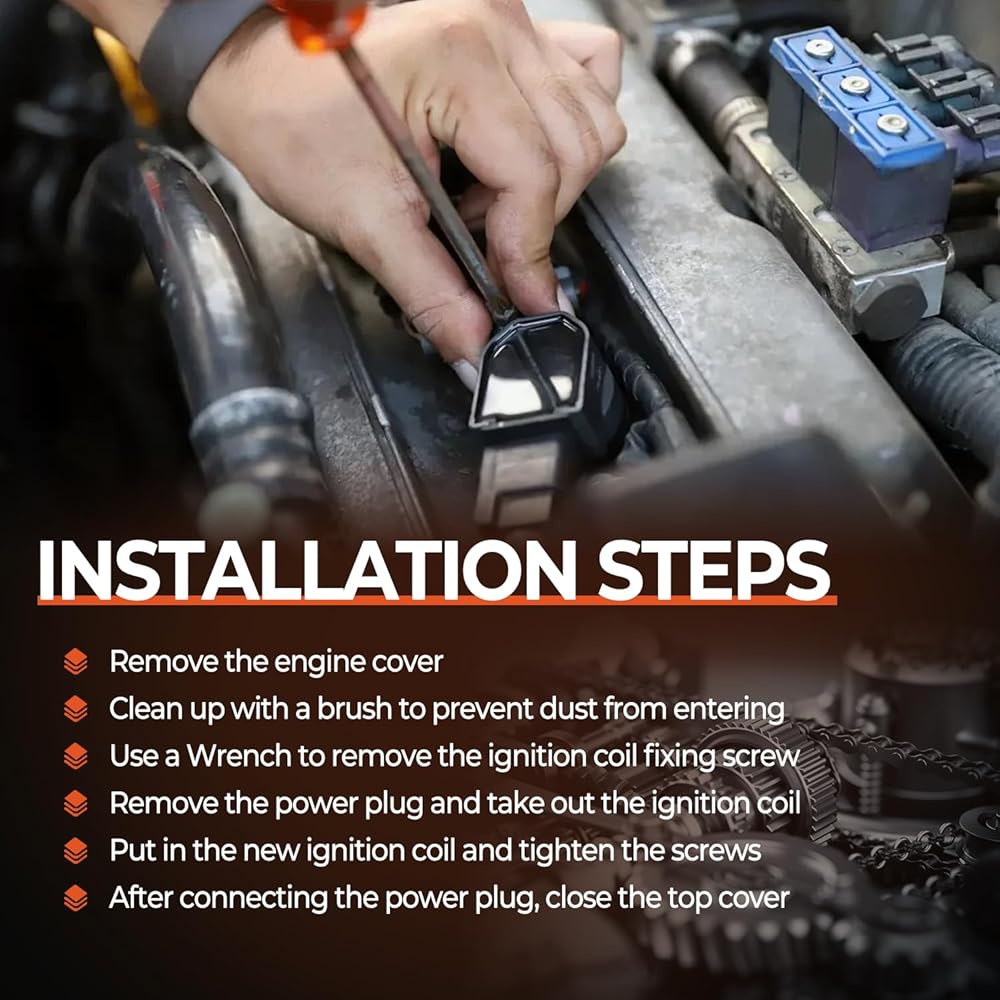 INSTALLATION STEPS

Remove the engine cover
Clean up with a brush to prevent dust from entering
Use a Wrench to remove the ignition coil fixing screw
Remove the power plug and take out the ignition coil
Put in the new ignition coil and tighten the screws
After connecting the power plug, close the top cover