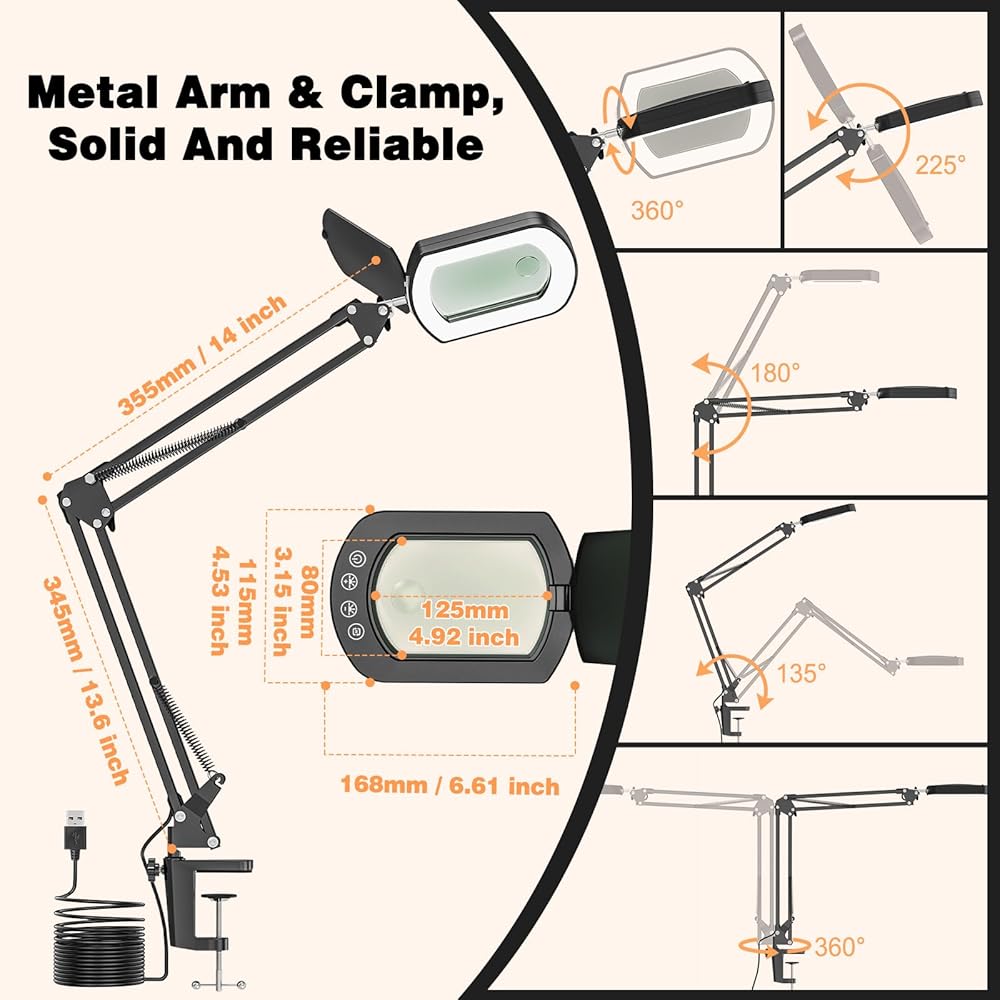 Metal Arm & Clamp, Solid And Reliable

355mm / 14 inch

345mm / 13.6 inch

115mm 4.53 inch

80mm 3.15 inch

125mm 4.92 inch

168mm / 6.61 inch

360°

225°

180°

135°

360°