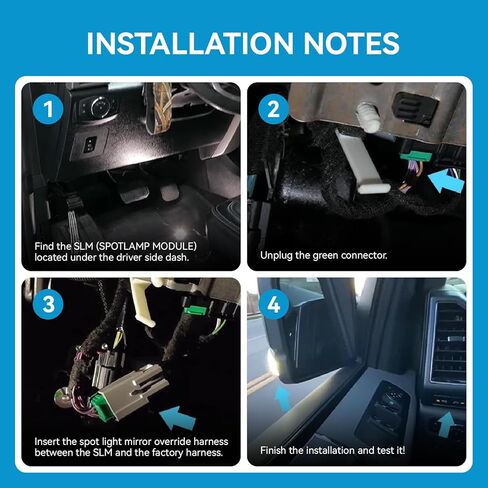 INSTALLATION NOTES

1

Find the SLM (SPOTLAMP MODULE) located under the driver side dash.

2

Unplug the green connector.

3

Insert the spot light mirror override harness between the SLM and the factory harness.

4

Finish the installation and test it!