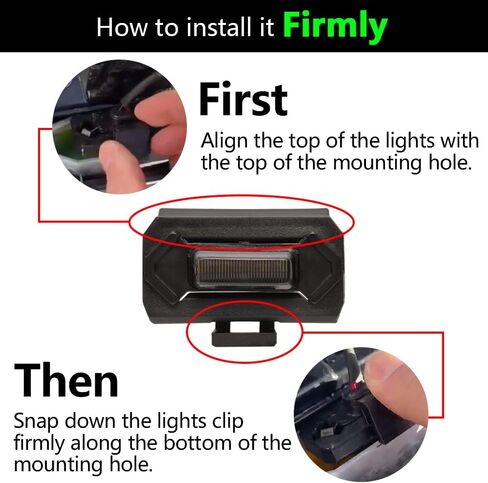 How to install it Firmly

First

Align the top of the lights with the top of the mounting hole.

Then

Snap down the lights clip firmly along the bottom of the mounting hole.