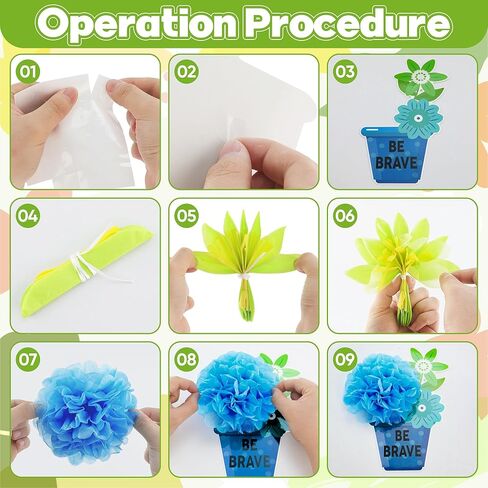 Operation Procedure

01

02

03

BE BRAVE

04

05

06

07

08

BE BRAVE

09

BE BRAVE