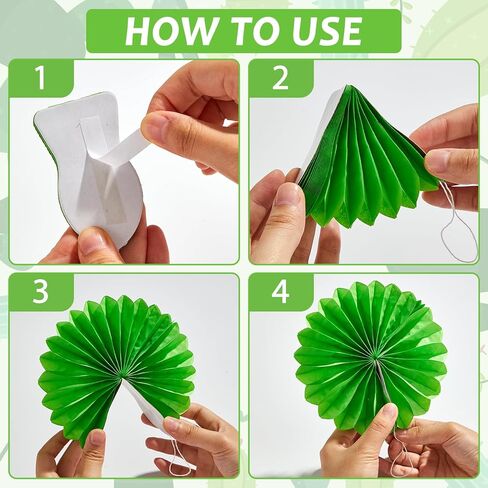 HOW TO USE

1

2

3

4