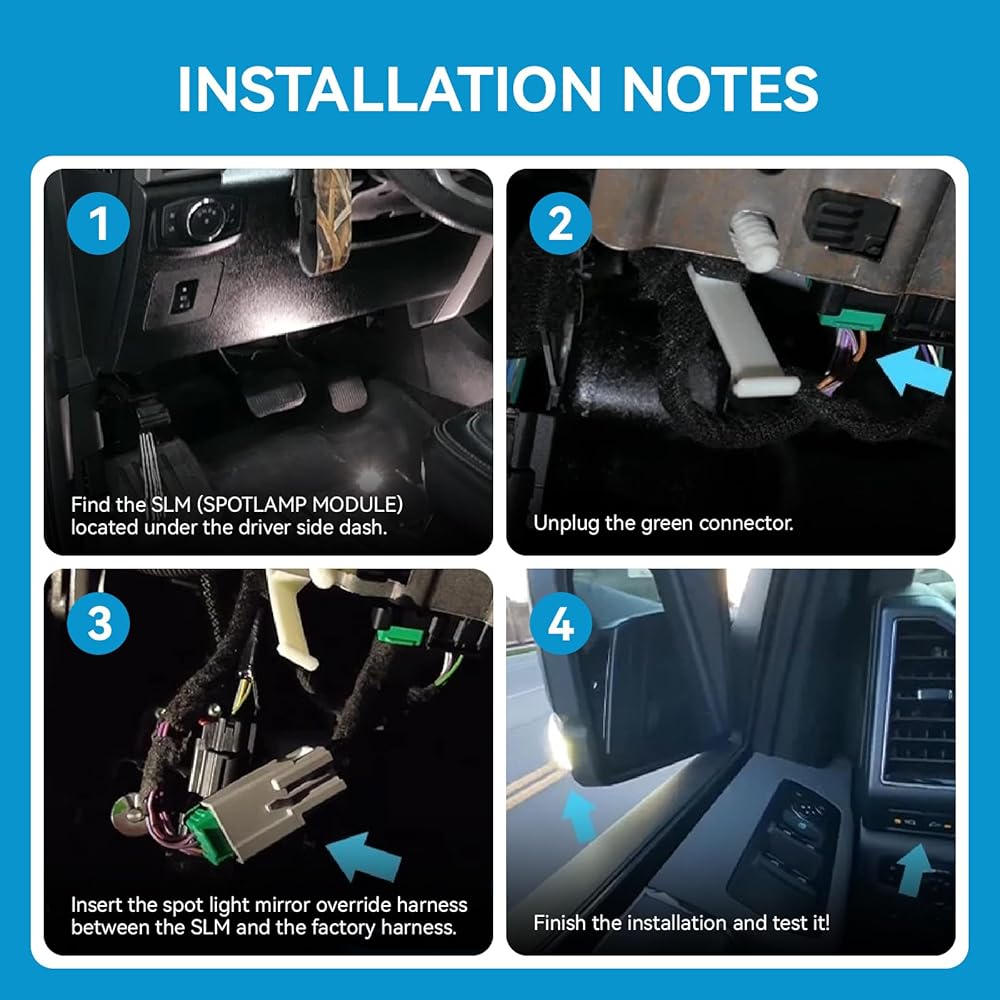 INSTALLATION NOTES

1

Find the SLM (SPOTLAMP MODULE) located under the driver side dash.

2

Unplug the green connector.

3

Insert the spot light mirror override harness between the SLM and the factory harness.

4

Finish the installation and test it!