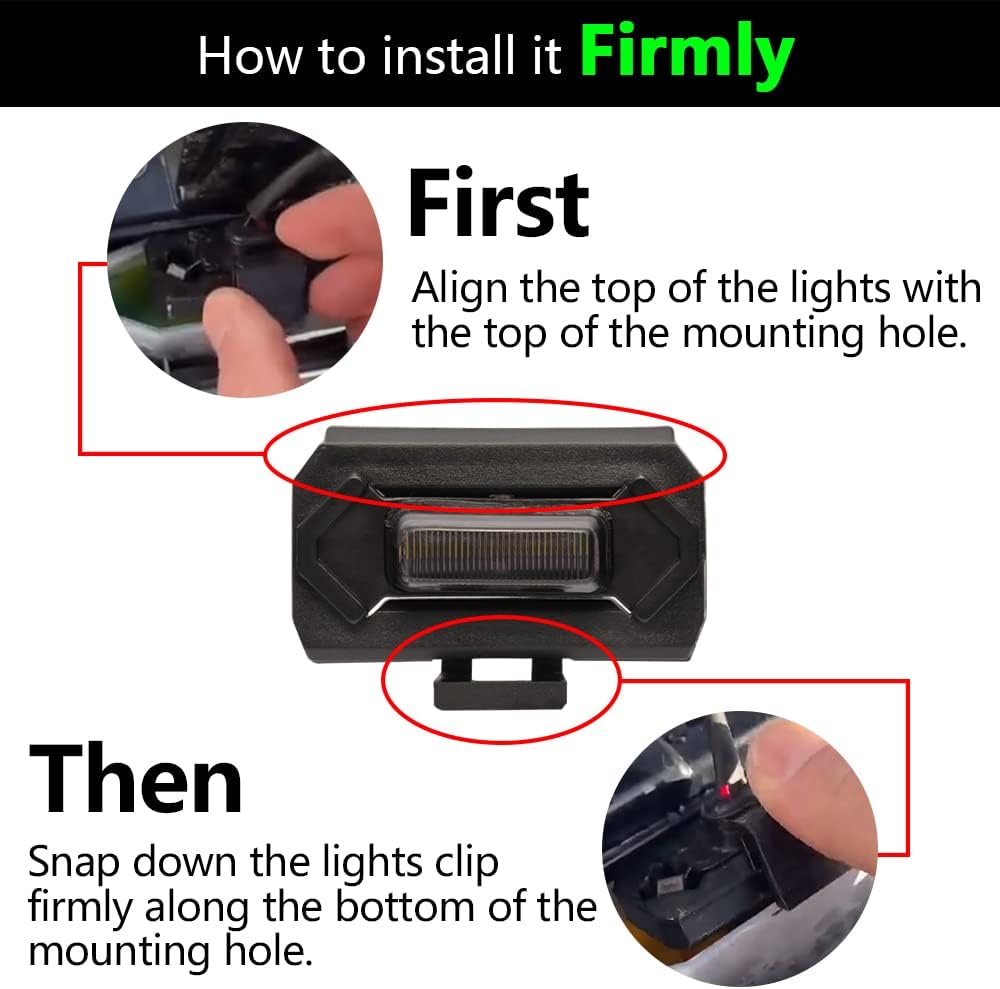 How to install it Firmly

First

Align the top of the lights with the top of the mounting hole.

Then

Snap down the lights clip firmly along the bottom of the mounting hole.