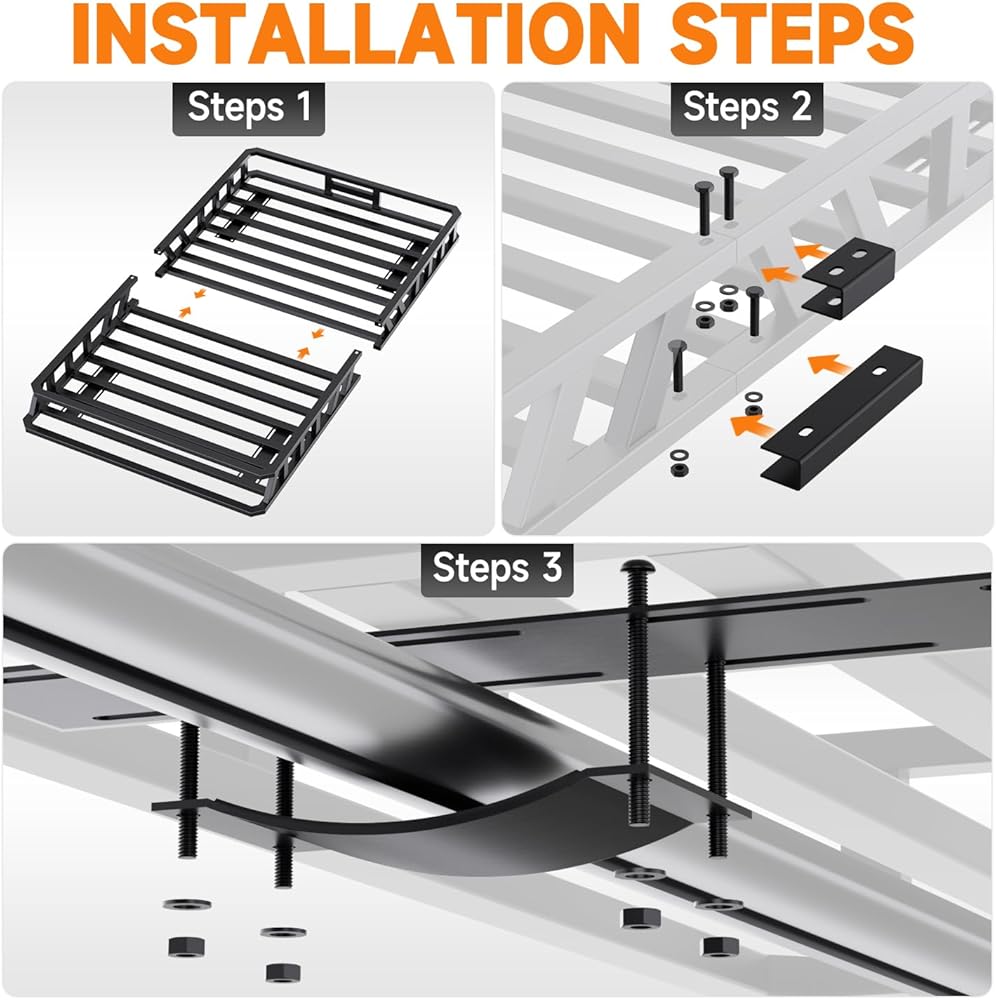 INSTALLATION STEPS

Steps 1

Steps 2

Steps 3