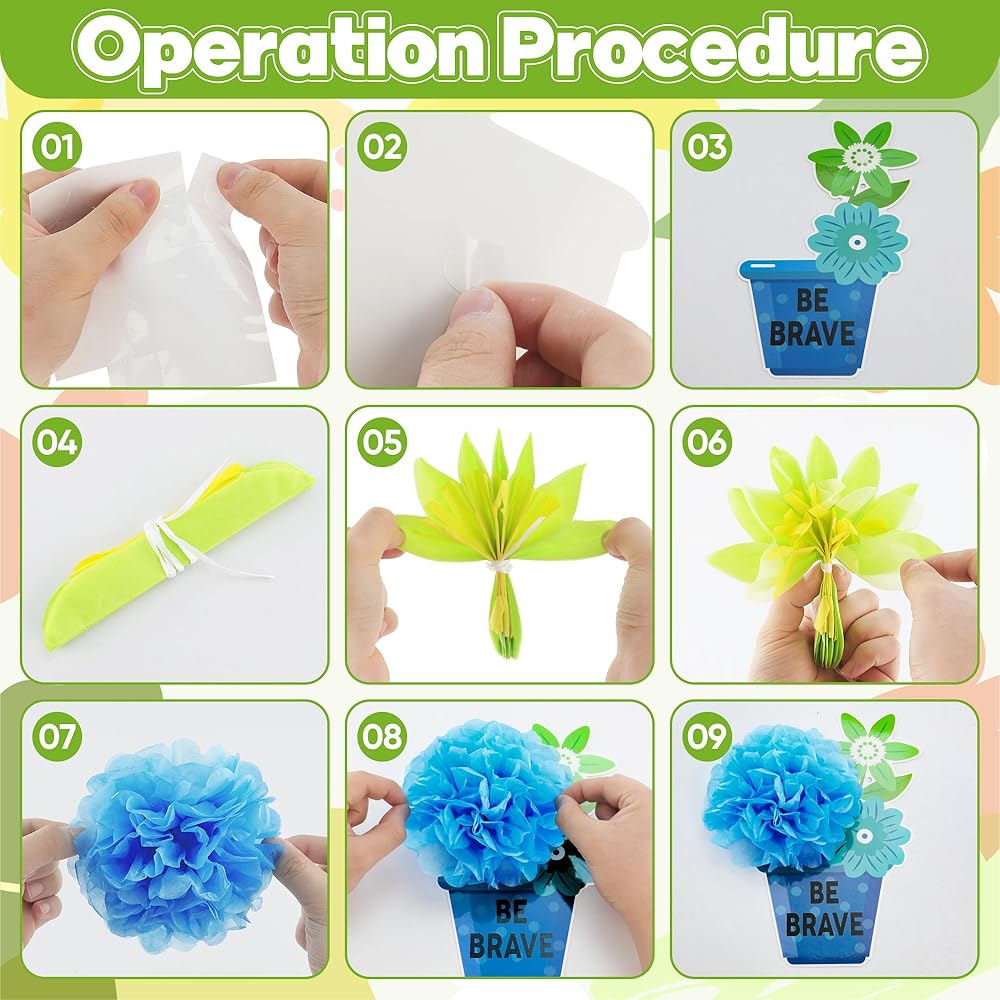 Operation Procedure

01

02

03

BE BRAVE

04

05

06

07

08

BE BRAVE

09

BE BRAVE