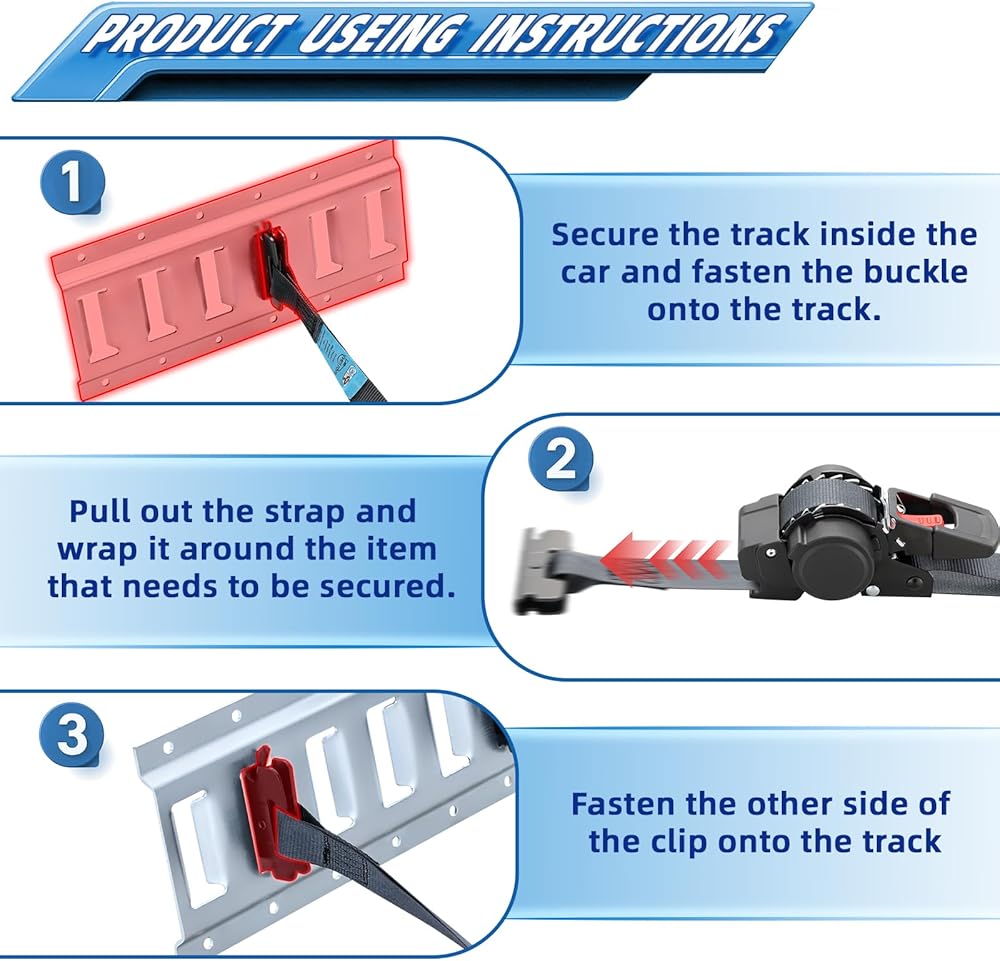 PRODUCT USEING INSTRUCTIONS

1

Secure the track inside the car and fasten the buckle onto the track.

2

Pull out the strap and wrap it around the item that needs to be secured.

3

Fasten the other side of the clip onto the track