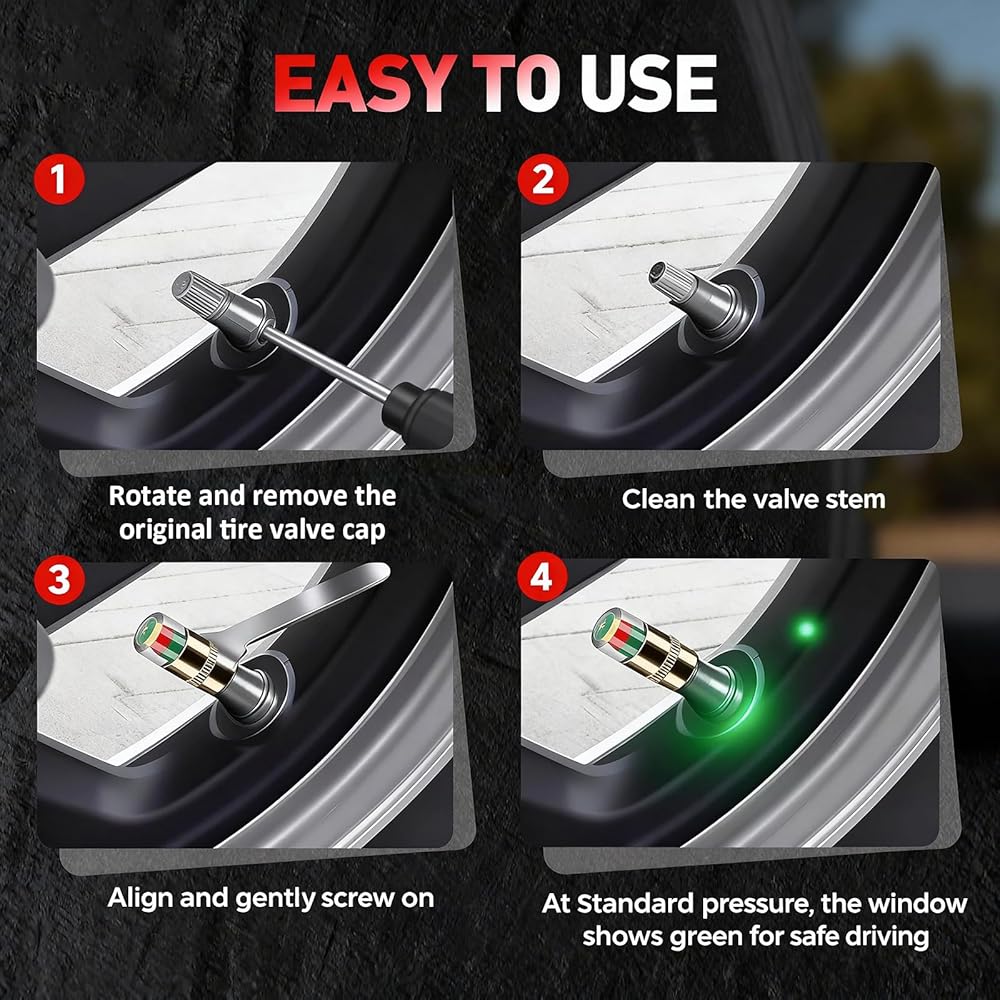 EASY TO USE

1

Rotate and remove the original tire valve cap

2

Clean the valve stem

3

Align and gently screw on

4

At Standard pressure, the window shows green for safe driving