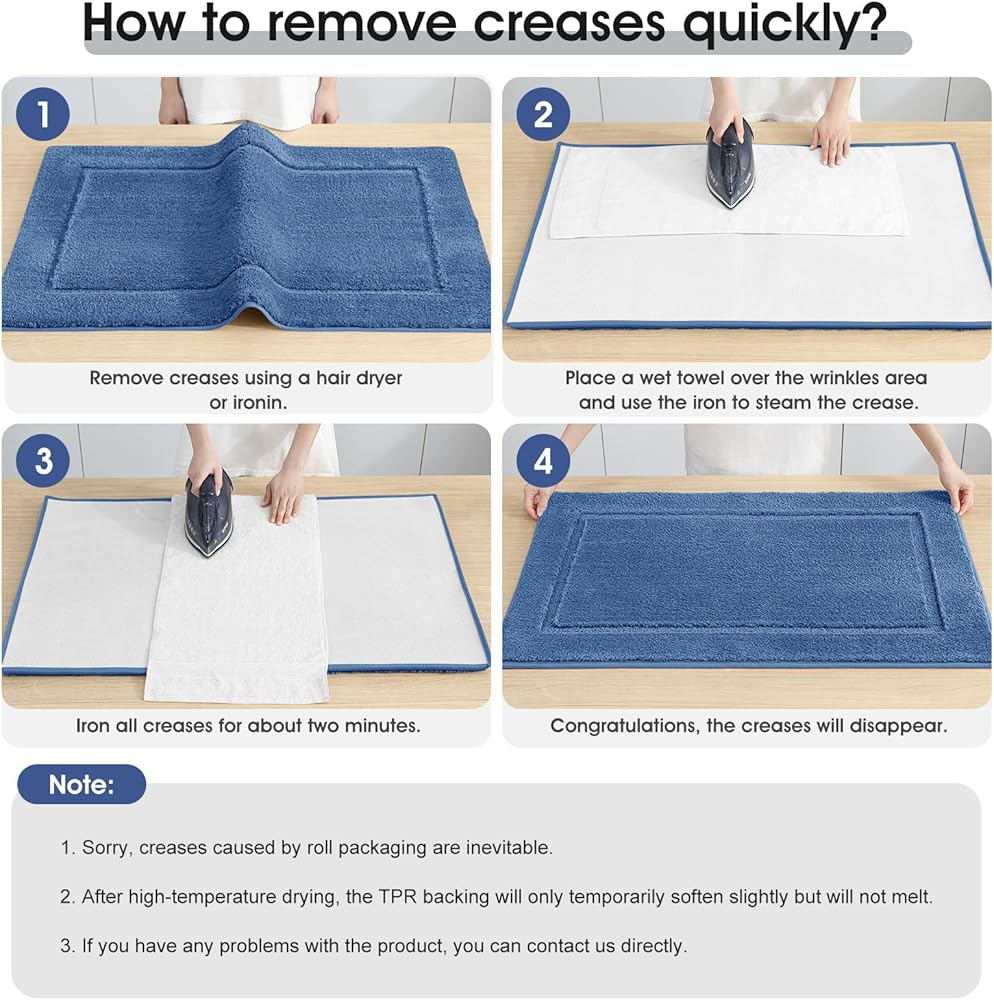 How to remove creases quickly?

1

Remove creases using a hair dryer or ironin.

2

Place a wet towel over the wrinkles area and use the iron to steam the crease.

3

Iron all creases for about two minutes.

4

Congratulations, the creases will disappear.

Note:

1. Sorry, creases caused by roll packaging are inevitable.

2. After high-temperature drying, the TPR backing will only temporarily soften slightly but will not melt.

3. If you have any problems with the product, you can contact us directly.