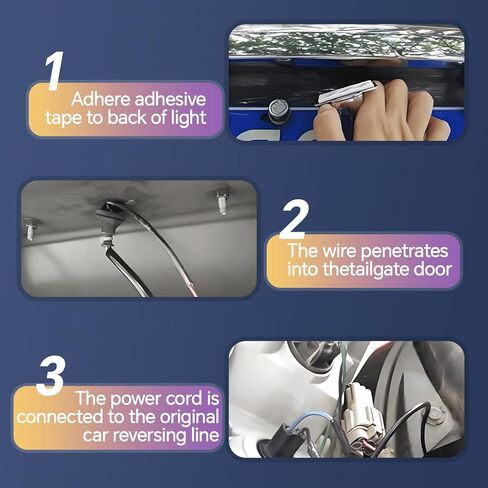 1
Adhere adhesive tape to back of light

2
The wire penetrates into thetailgate door

3
The power cord is connected to the original car reversing line