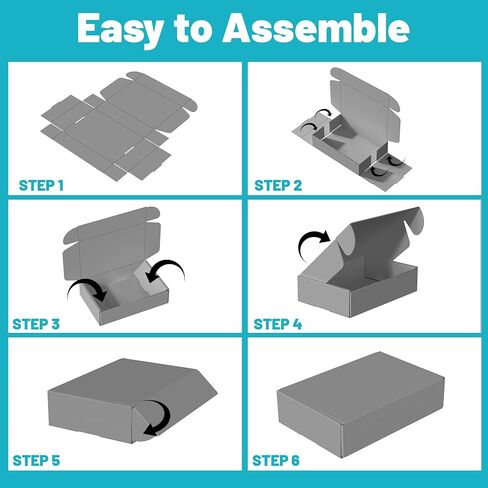 Easy to Assemble

STEP 1

STEP 2

STEP 3

STEP 4

STEP 5

STEP 6