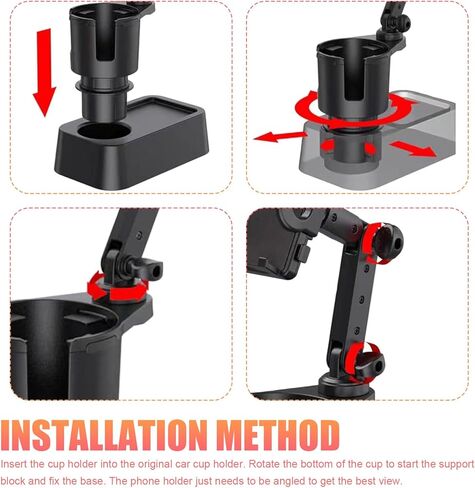 INSTALLATION METHOD

Insert the cup holder into the original car cup holder. Rotate the bottom of the cup to start the support block and fix the base. The phone holder just needs to be angled to get the best view.