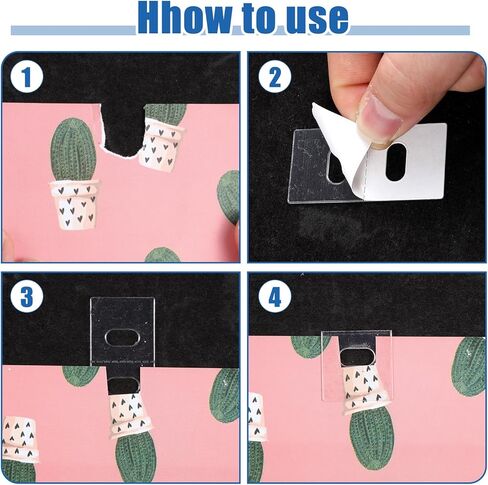 Hhow to use

1

2

3

4