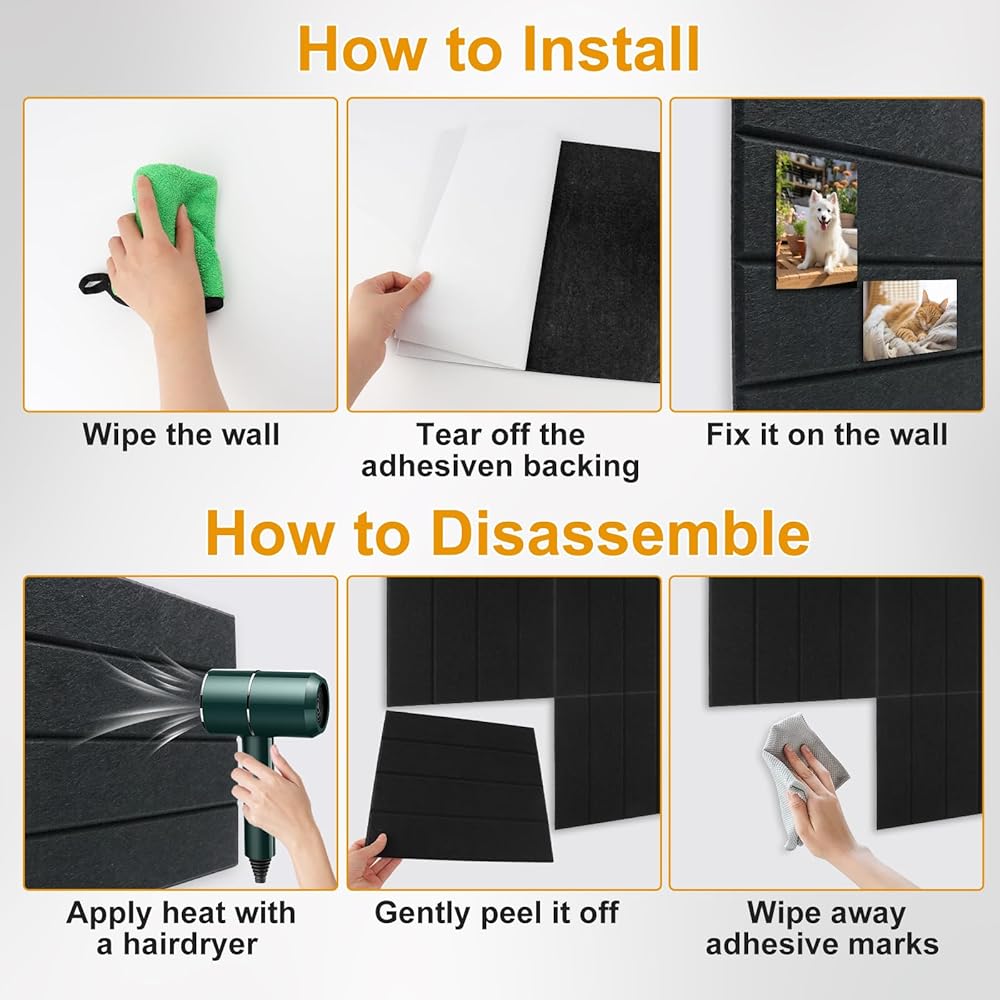 How to Install

Wipe the wall

Tear off the adhesiven backing

Fix it on the wall

How to Disassemble

Apply heat with a hairdryer

Gently peel it off

Wipe away adhesive marks