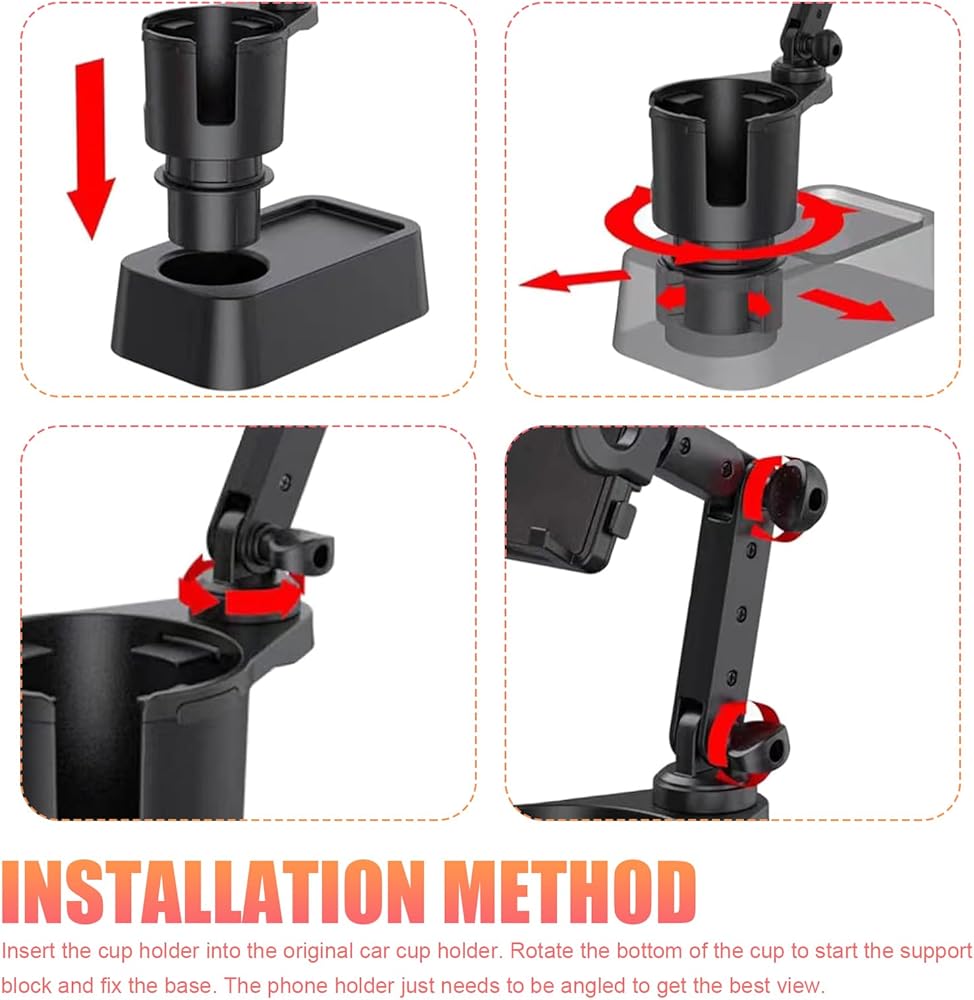 INSTALLATION METHOD

Insert the cup holder into the original car cup holder. Rotate the bottom of the cup to start the support block and fix the base. The phone holder just needs to be angled to get the best view.