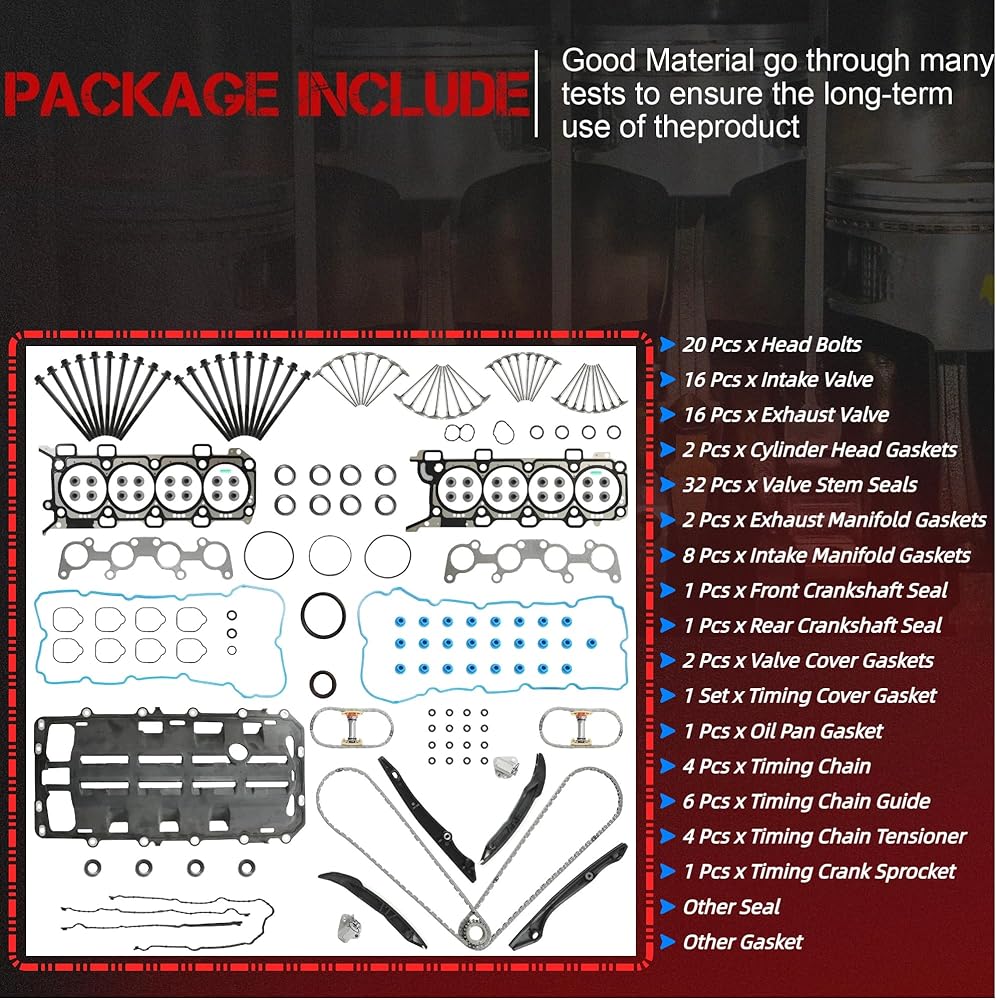 PACKAGE INCLUDE

Good Material go through many tests to ensure the long-term use of theproduct

20 Pcs x Head Bolts
16 Pcs x Intake Valve
16 Pcs x Exhaust Valve
2 Pcs x Cylinder Head Gaskets
32 Pcs x Valve Stem Seals
2 Pcs x Exhaust Manifold Gaskets
8 Pcs x Intake Manifold Gaskets
1 Pcs x Front Crankshaft Seal
1 Pcs x Rear Crankshaft Seal
2 Pcs x Valve Cover Gaskets
1 Set x Timing Cover Gasket
1 Pcs x Oil Pan Gasket
4 Pcs x Timing Chain
6 Pcs x Timing Chain Guide
4 Pcs x Timing Chain Tensioner
1 Pcs x Timing Crank Sprocket
Other Seal
Other Gasket