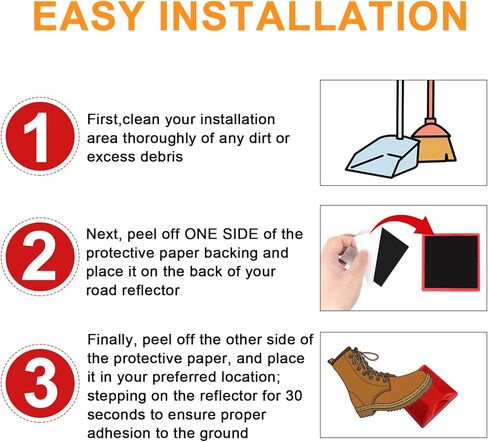 EASY INSTALLATION

1

First,clean your installation area thoroughly of any dirt or excess debris

2

Next, peel off ONE SIDE of the protective paper backing and place it on the back of your road reflector

3

Finally, peel off the other side of the protective paper, and place it in your preferred location; stepping on the reflector for 30 seconds to ensure proper adhesion to the ground