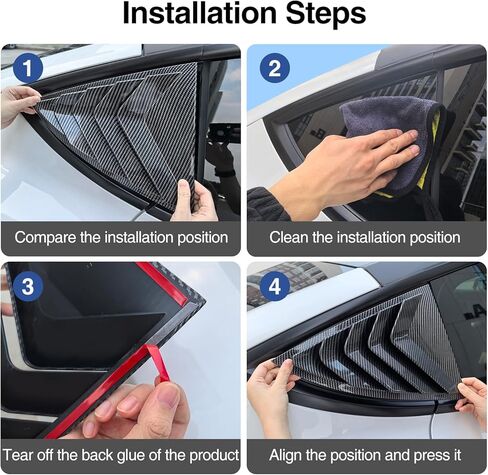 Installation Steps

1

Compare the installation position

2

Clean the installation position

3

Tear off the back glue of the product

4

Align the position and press it