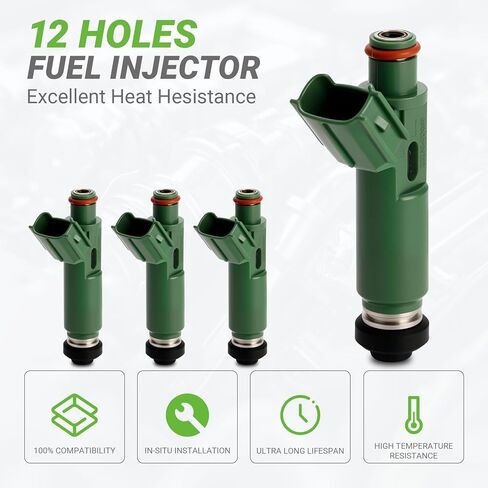 12 HOLES
FUEL INJECTOR
Excellent Heat Hesistance

100% COMPATIBILITY

IN-SITU INSTALLATION

ULTRA LONG LIFESPAN

HIGH TEMPERATURE RESISTANCE