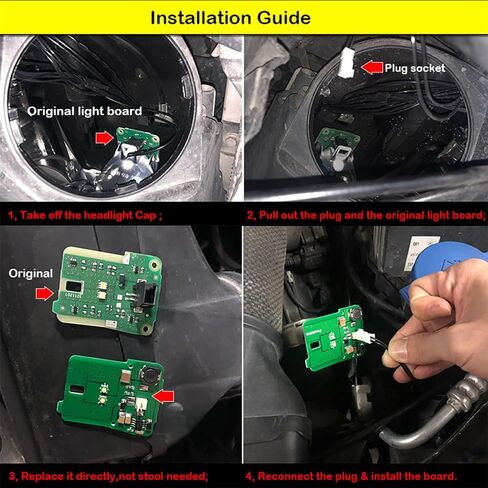 Installation Guide

Original light board

Plug socket

1, Take off the headlight Cap ;

2, Pull out the plug and the original light board;

Original

3, Replace it directly,not stool needed;

4, Reconnect the plug & install the board.