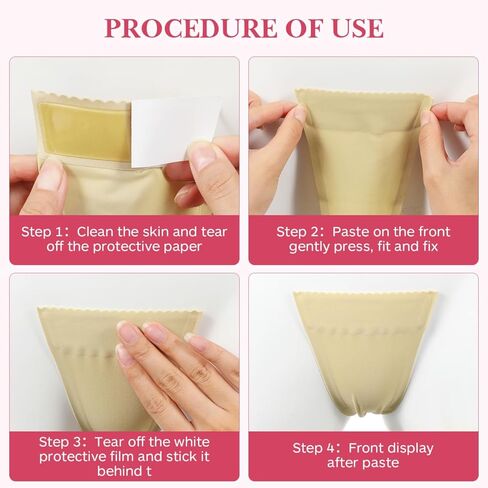 PROCEDURE OF USE

Step 1: Clean the skin and tear off the protective paper

Step 2: Paste on the front gently press, fit and fix

Step 3: Tear off the white protective film and stick it behind t

Step 4: Front display after paste