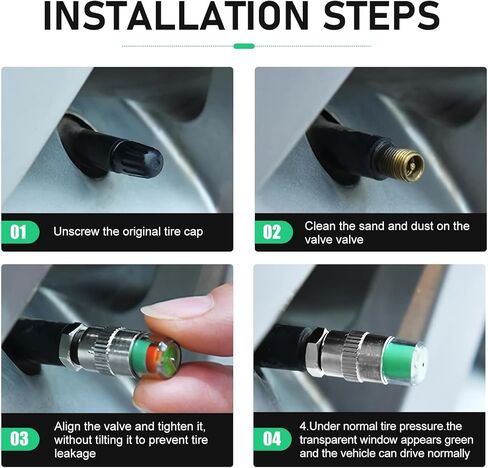 INSTALLATION STEPS

01 Unscrew the original tire cap

02 Clean the sand and dust on the valve valve

03 Align the valve and tighten it, without tilting it to prevent tire leakage

04 4.Under normal tire pressure.the transparent window appears green and the vehicle can drive normally