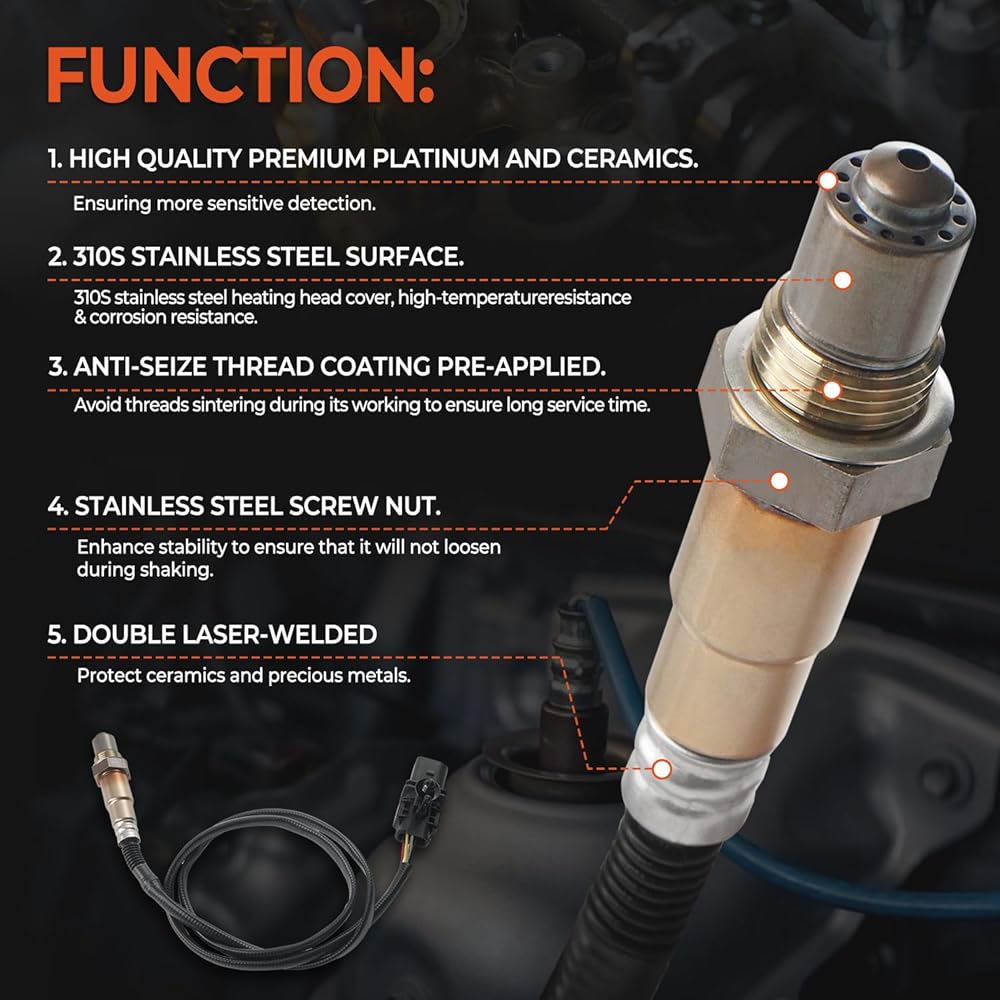 FUNCTION:

1. HIGH QUALITY PREMIUM PLATINUM AND CERAMICS.

Ensuring more sensitive detection.

2. 310S STAINLESS STEEL SURFACE.

310S stainless steel heating head cover, high-temperatureresistance & corrosion resistance.

3. ANTI-SEIZE THREAD COATING PRE-APPLIED.

Avoid threads sintering during its working to ensure long service time.

4. STAINLESS STEEL SCREW NUT.

Enhance stability to ensure that it will not loosen during shaking.

5. DOUBLE LASER-WELDED

Protect ceramics and precious metals.