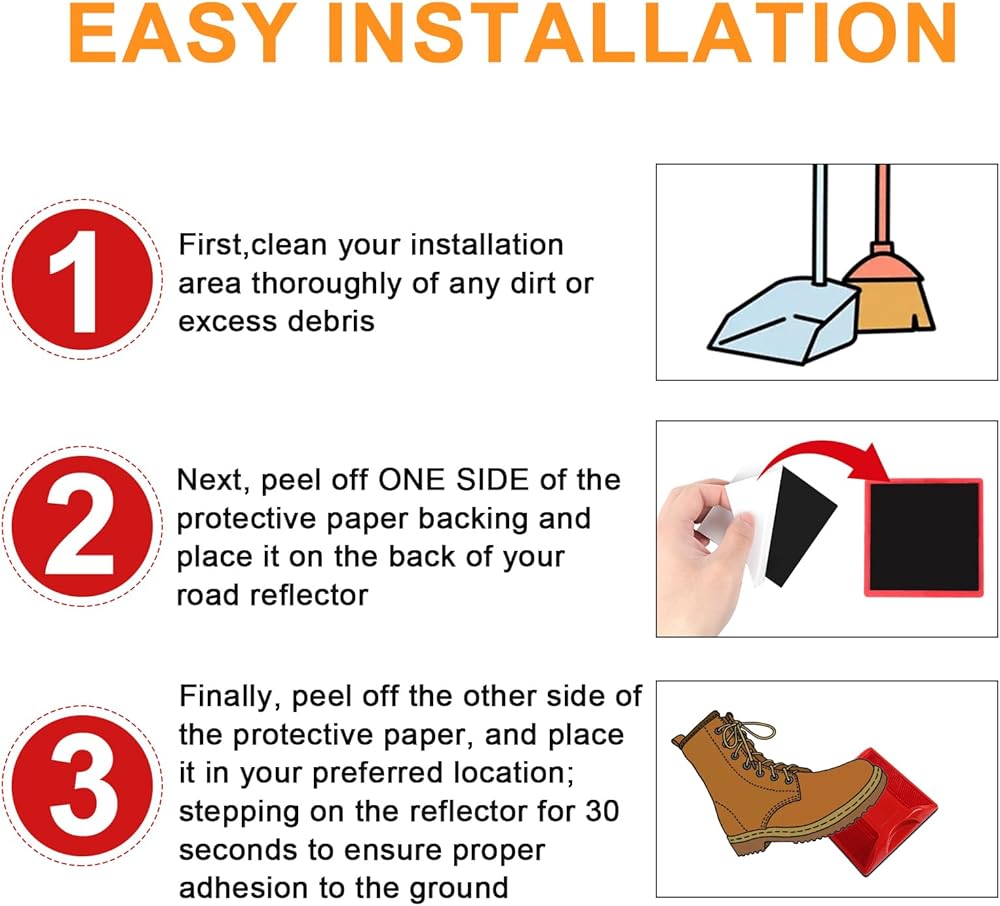 EASY INSTALLATION

1

First,clean your installation area thoroughly of any dirt or excess debris

2

Next, peel off ONE SIDE of the protective paper backing and place it on the back of your road reflector

3

Finally, peel off the other side of the protective paper, and place it in your preferred location; stepping on the reflector for 30 seconds to ensure proper adhesion to the ground