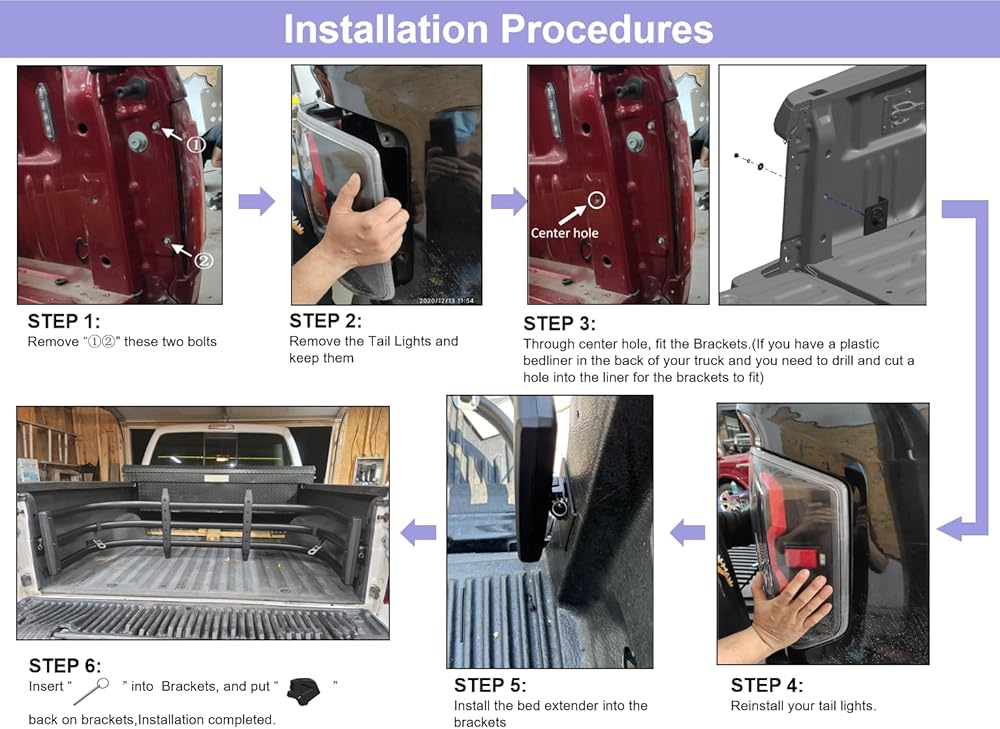 Installation Procedures

①
②

2020/12/13 11:54

Center hole

STEP 1:
Remove "①②" these two bolts

STEP 2:
Remove the Tail Lights and keep them

STEP 3:
Through center hole, fit the Brackets.(If you have a plastic bedliner in the back of your truck and you need to drill and cut a hole into the liner for the brackets to fit)

STEP 6:
Insert " " into Brackets, and put " " back on brackets,Installation completed.

STEP 5:
Install the bed extender into the brackets

STEP 4:
Reinstall your tail lights.