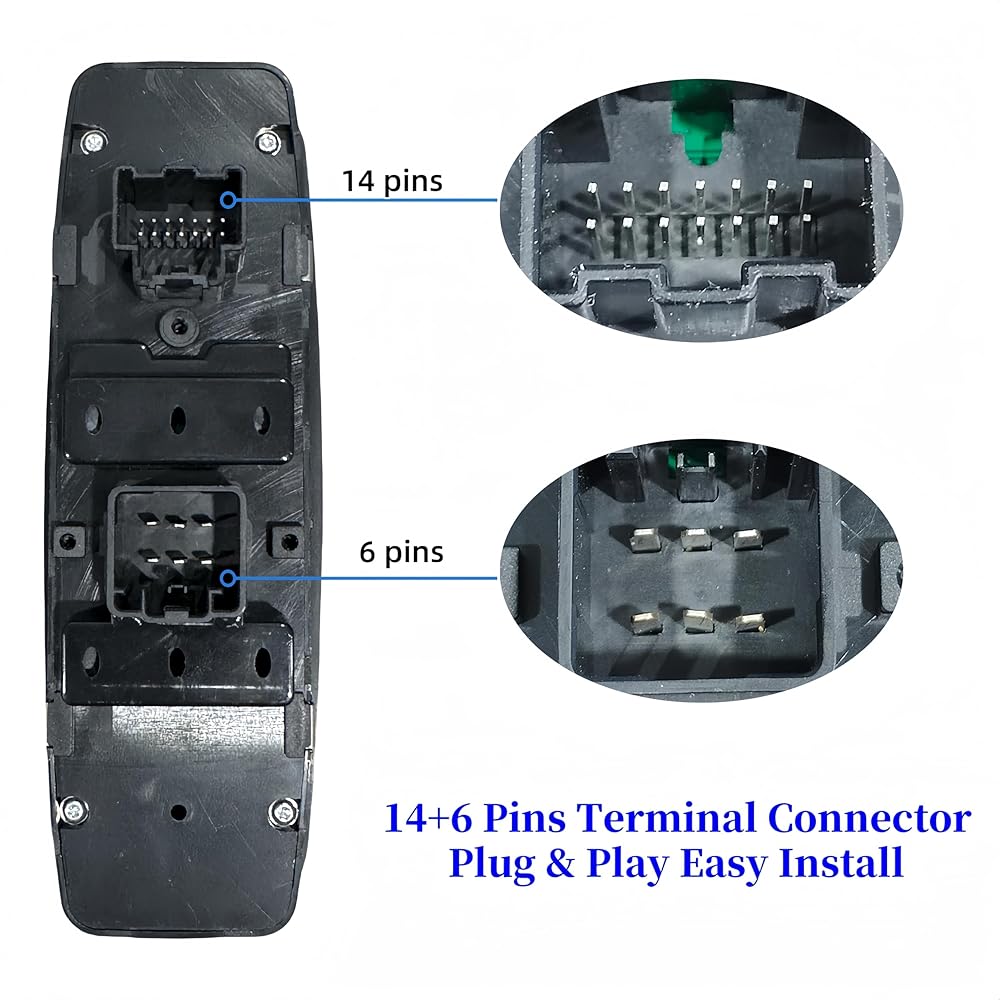 14 pins

6 pins

14+6 Pins Terminal Connector
Plug & Play Easy Install