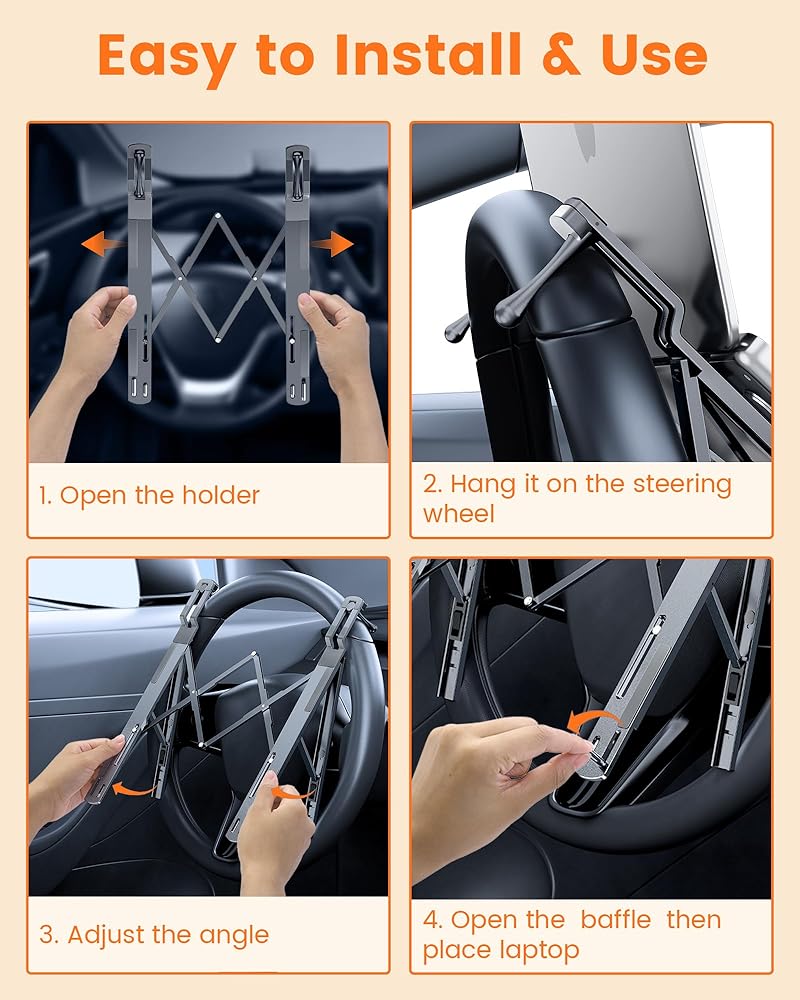 Easy to Install & Use

1. Open the holder

2. Hang it on the steering wheel

3. Adjust the angle

4. Open the baffle then place laptop