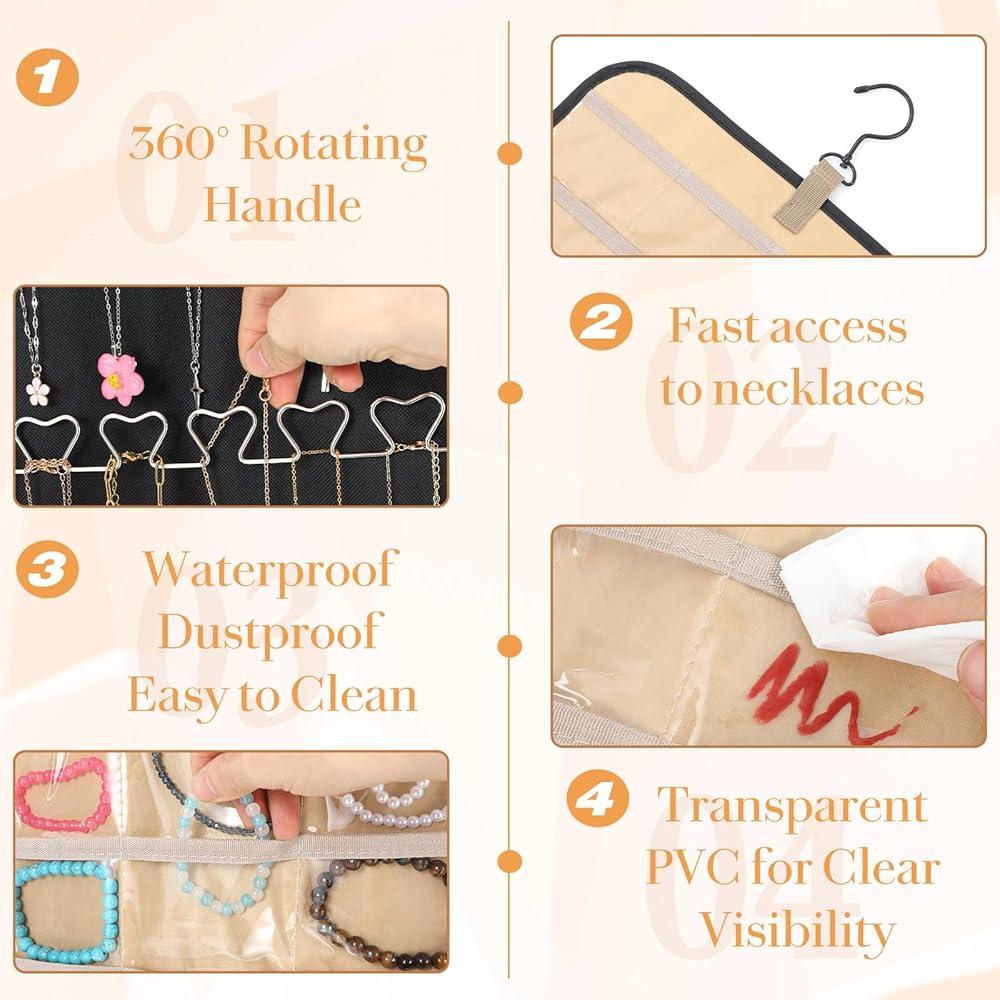 1
01
360° Rotating Handle

2
02
Fast access to necklaces

3
03
Waterproof Dustproof Easy to Clean

4
04
Transparent PVC for Clear Visibility