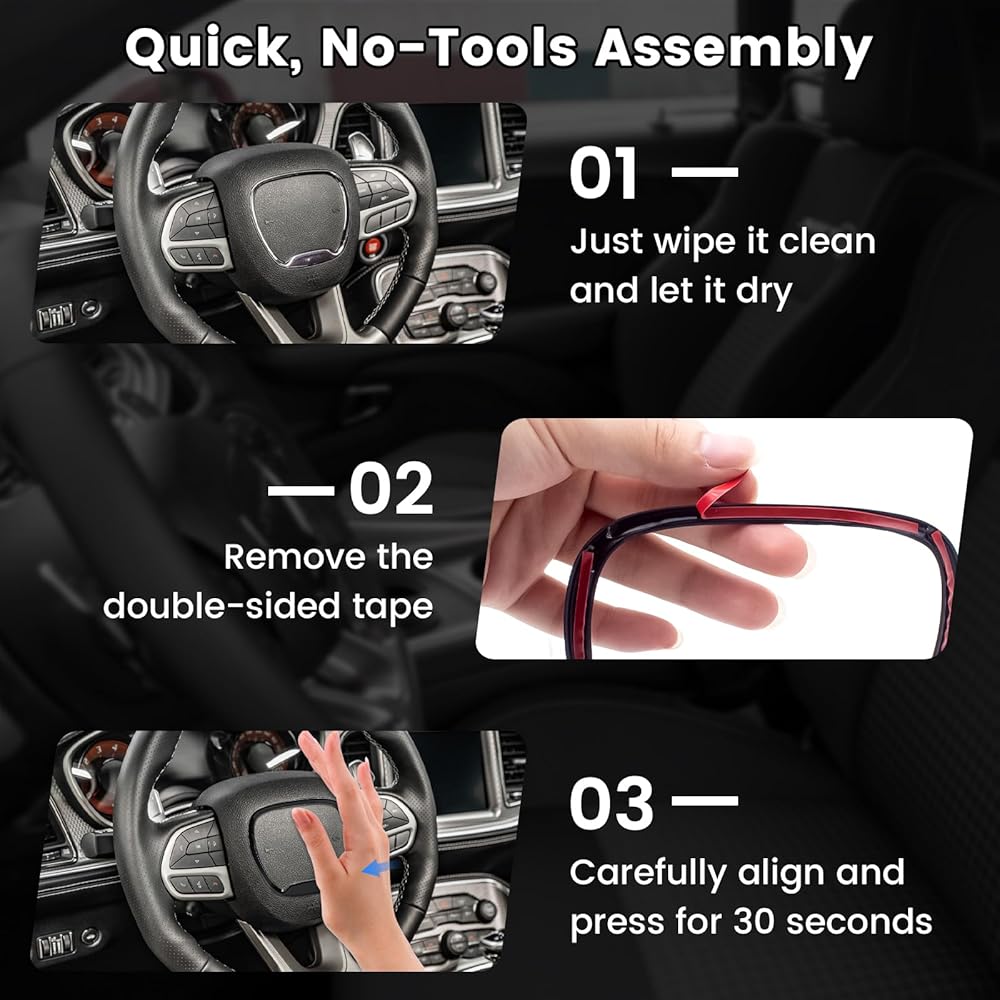 Quick, No-Tools Assembly

01 —
Just wipe it clean and let it dry

— 02
Remove the double-sided tape

03 —
Carefully align and press for 30 seconds