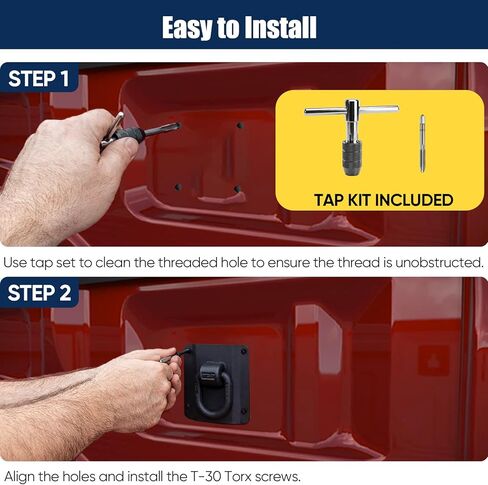 Easy to Install

STEP 1

TAP KIT INCLUDED

Use tap set to clean the threaded hole to ensure the thread is unobstructed.

STEP 2

Align the holes and install the T-30 Torx screws.