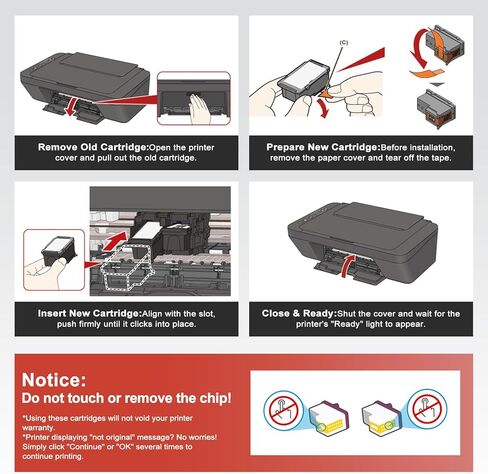 Remove Old Cartridge:Open the printer cover and pull out the old cartridge.

(C)

Prepare New Cartridge:Before installation, remove the paper cover and tear off the tape.

Insert New Cartridge:Align with the slot, push firmly until it clicks into place.

Close & Ready:Shut the cover and wait for the printer's "Ready" light to appear.

Notice:
Do not touch or remove the chip!

*Using these cartridges will not void your printer warranty.
*Printer displaying "not original" message? No worries! Simply click "Continue" or "OK" several times to continue printing.