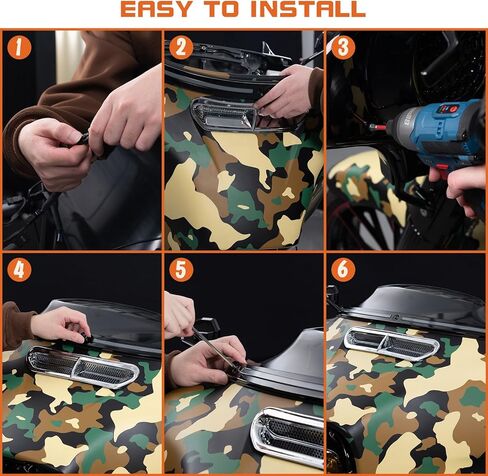 EASY TO INSTALL

1

2

3

4

5

6