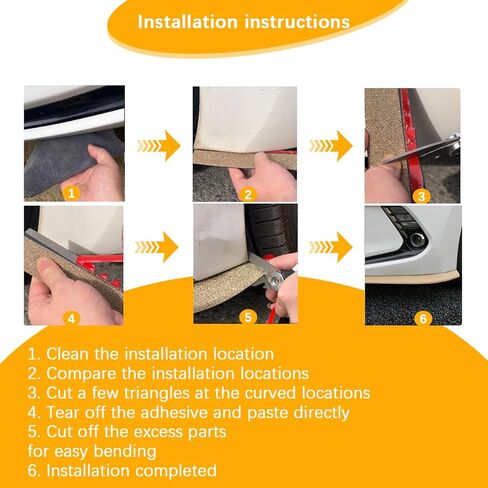 Installation instructions

1

2

3

4

5

6

1. Clean the installation location
2. Compare the installation locations
3. Cut a few triangles at the curved locations
4. Tear off the adhesive and paste directly
5. Cut off the excess parts
for easy bending
6. Installation completed