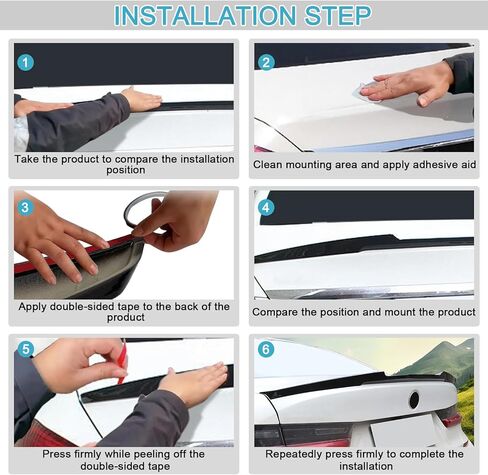 INSTALLATION STEP

1

Take the product to compare the installation position

2

Clean mounting area and apply adhesive aid

3

Apply double-sided tape to the back of the product

4

Compare the position and mount the product

5

Press firmly while peeling off the double-sided tape

6

Repeatedly press firmly to complete the installation