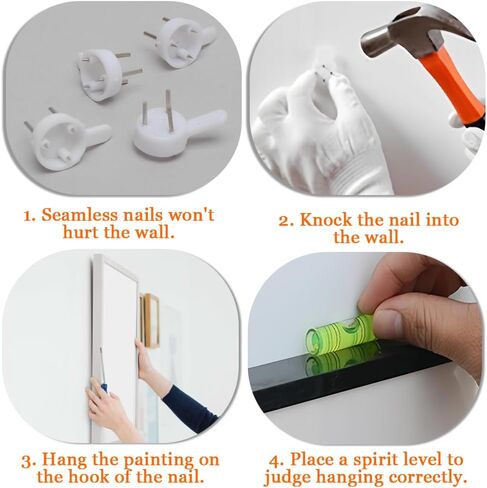 1. Seamless nails won't hurt the wall.

2. Knock the nail into the wall.

3. Hang the painting on the hook of the nail.

4. Place a spirit level to judge hanging correctly.