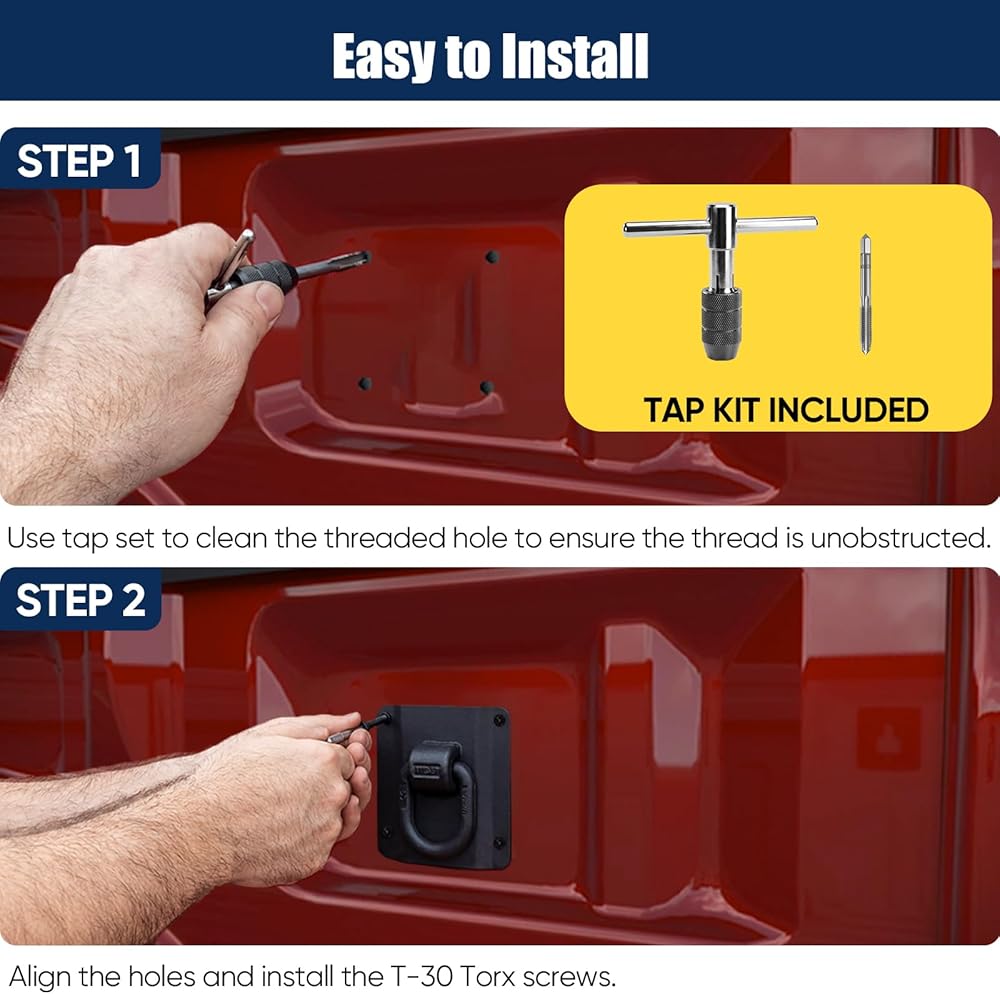 Easy to Install

STEP 1

TAP KIT INCLUDED

Use tap set to clean the threaded hole to ensure the thread is unobstructed.

STEP 2

Align the holes and install the T-30 Torx screws.